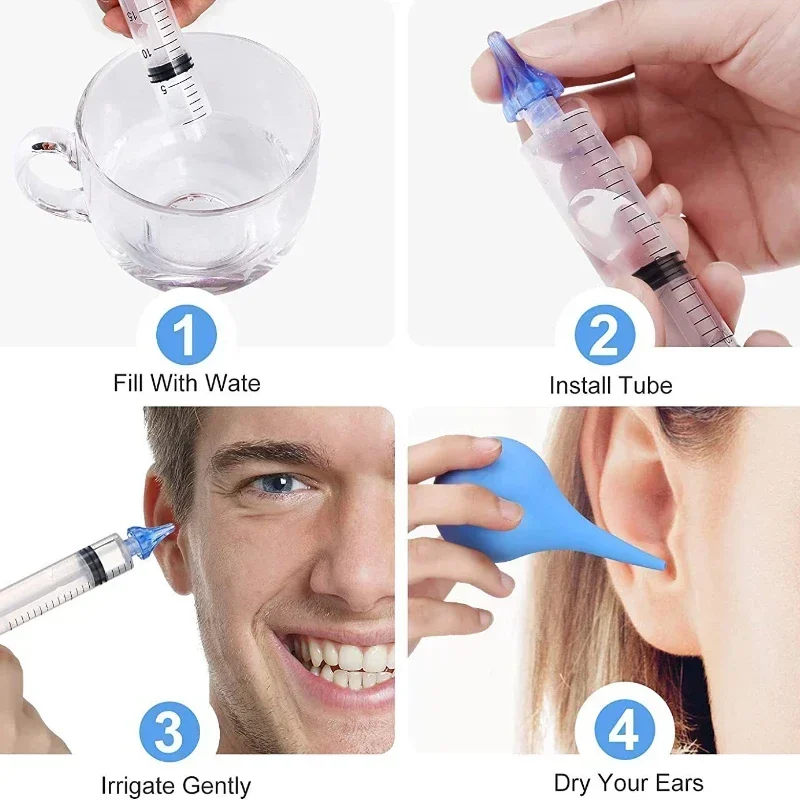 15
10
5

1
Fill With Wate

2
Install Tube

3
Irrigate Gently

4
Dry Your Ears