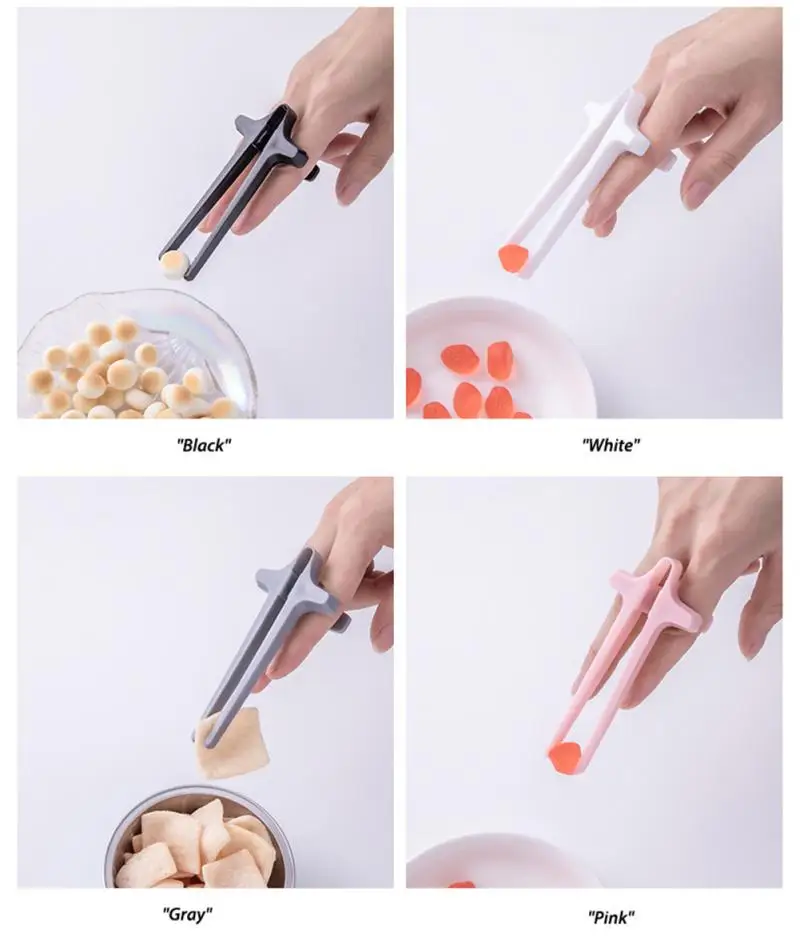 "Black"

"White"

"Gray"

"Pink"