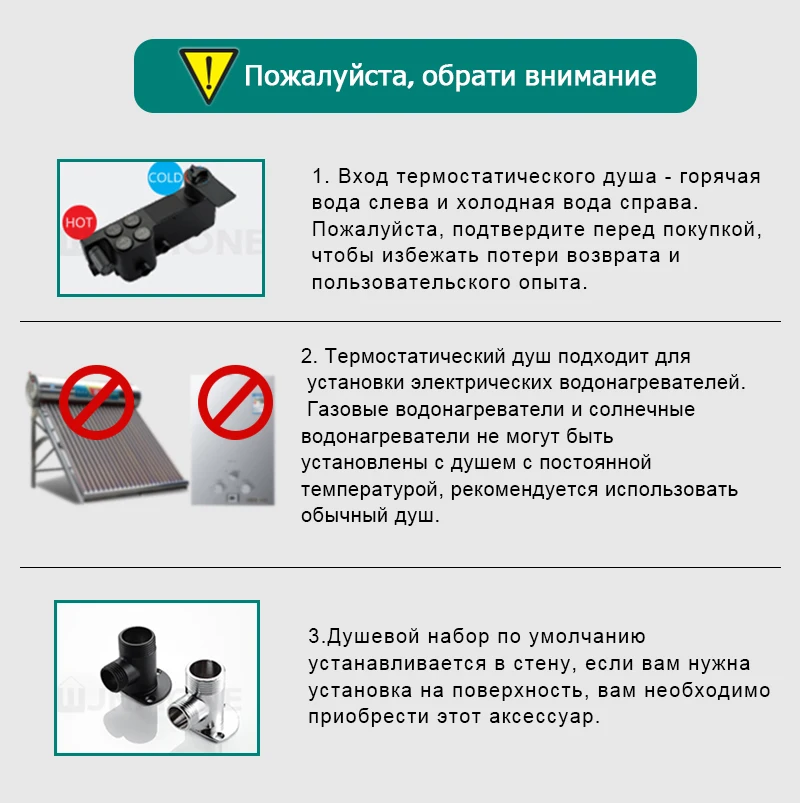 Пожалуйста, обрати внимание

COLD
HOT

1. Вход термостатического душа - горячая вода слева и холодная вода справа. Пожалуйста, подтвердите перед покупкой, чтобы избежать потери возврата и пользовательского опыта.

2. Термостатический душ подходит для установки электрических водонагревателей. Газовые водонагреватели и солнечные водонагреватели не могут быть установлены с душем с постоянной температурой, рекомендуется использовать обычный душ.

3.Душевой набор по умолчанию устанавливается в стену, если вам нужна установка на поверхность, вам необходимо приобрести этот аксессуар.