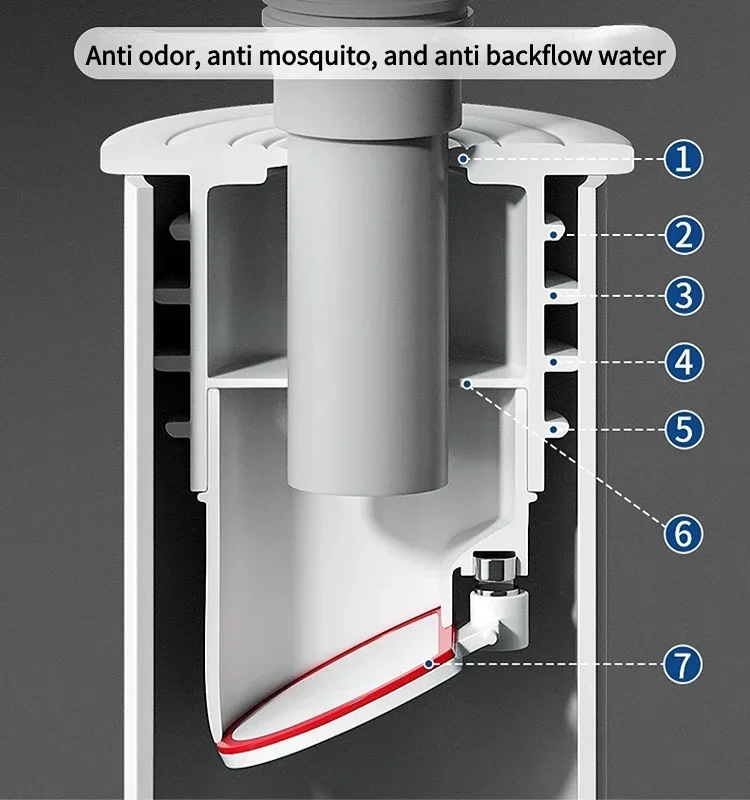 Anti odor, anti mosquito, and anti backflow water

1
2
3
4
5
6
7