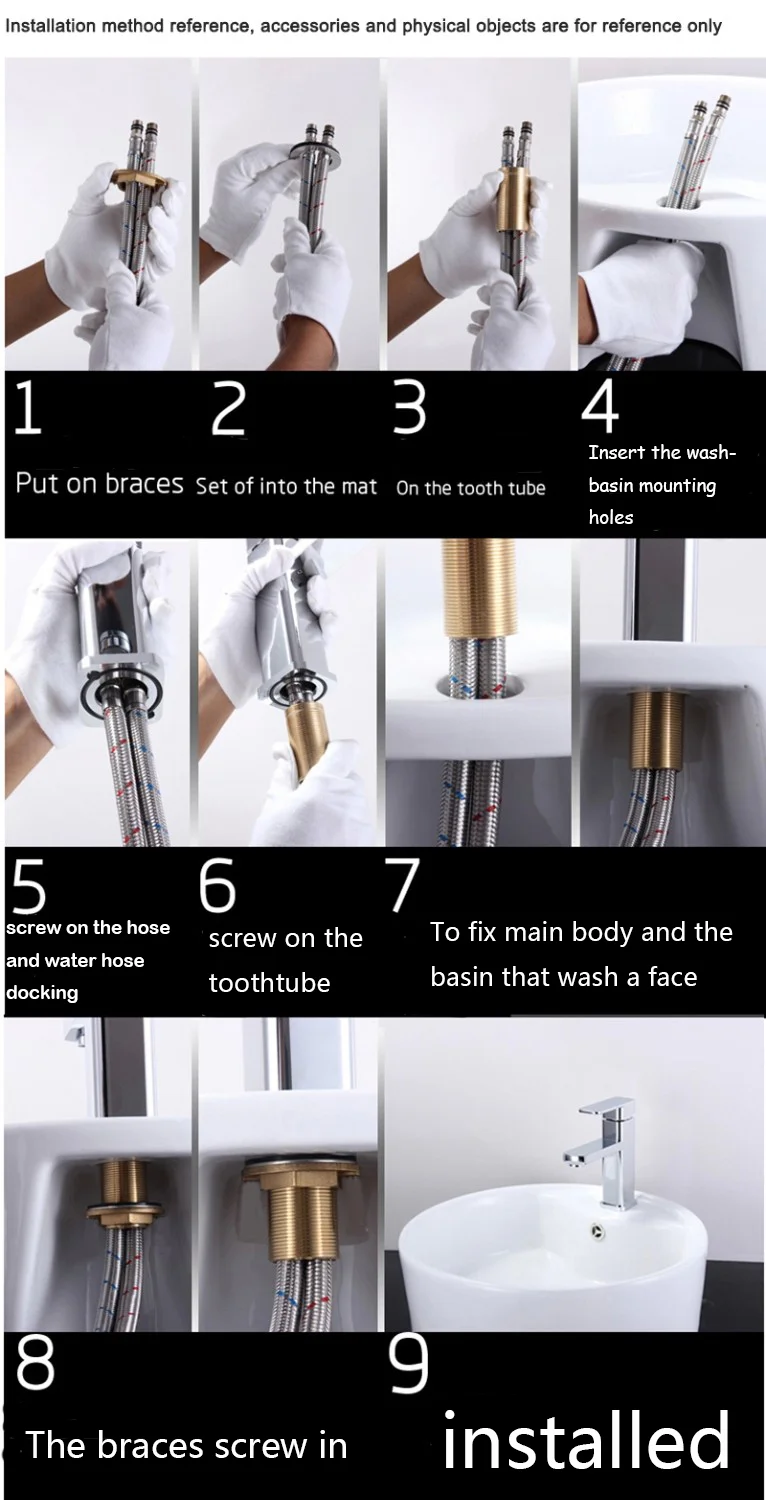 Installation method reference, accessories and physical objects are for reference only

1

Put on braces

2

Set of into the mat

3

On the tooth tube

4

Insert the wash-basin mounting holes

5

screw on the hose and water hose docking

6

screw on the toothtube

7

To fix main body and the basin that wash a face

8

The braces screw in

9

installed