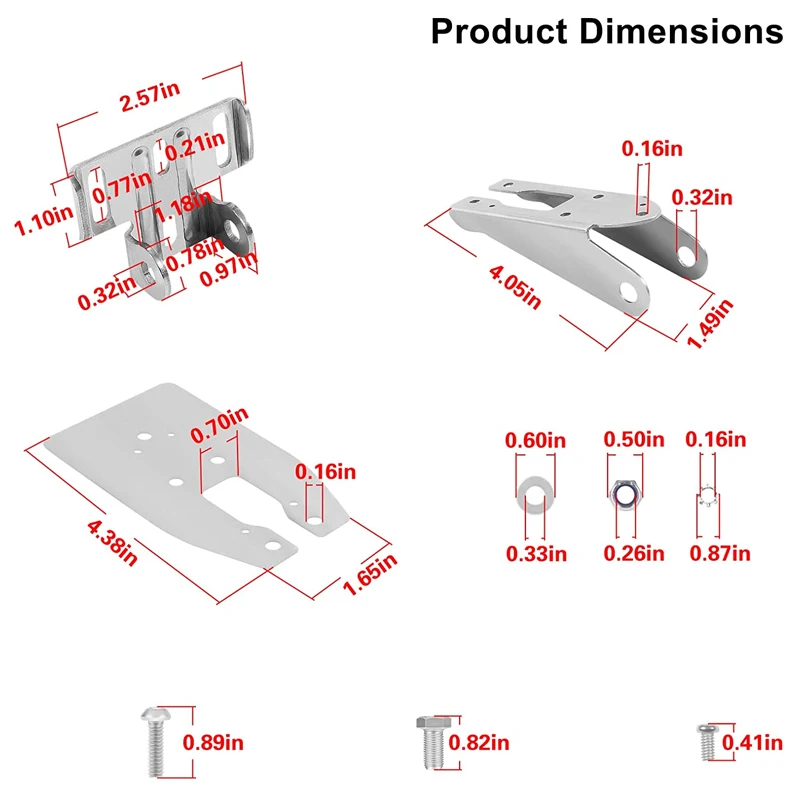 Product Dimensions

2.57in
0.21in
0.77in
1.10in
1.18in
0.78in
0.32in
0.97in

0.16in
0.32in
4.05in
1.49in

0.70in
0.16in
4.38in
1.65in

0.60in
0.50in
0.16in
0.33in
0.26in
0.87in

0.89in
0.82in
0.41in