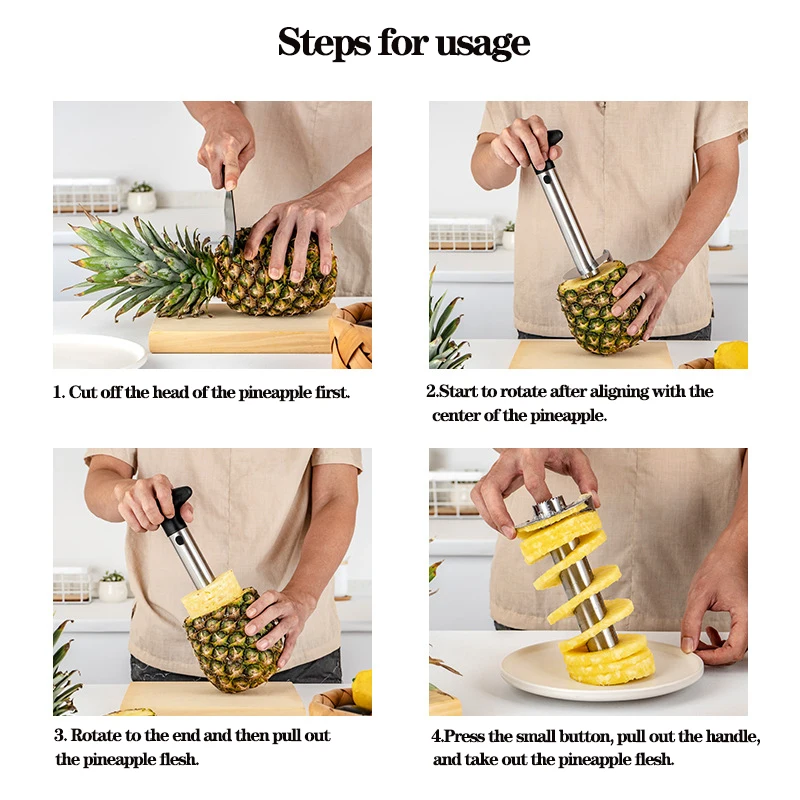 Steps for usage

1. Cut off the head of the pineapple first.

2.Start to rotate after aligning with the center of the pineapple.

3. Rotate to the end and then pull out the pineapple flesh.

4.Press the small button, pull out the handle, and take out the pineapple flesh.