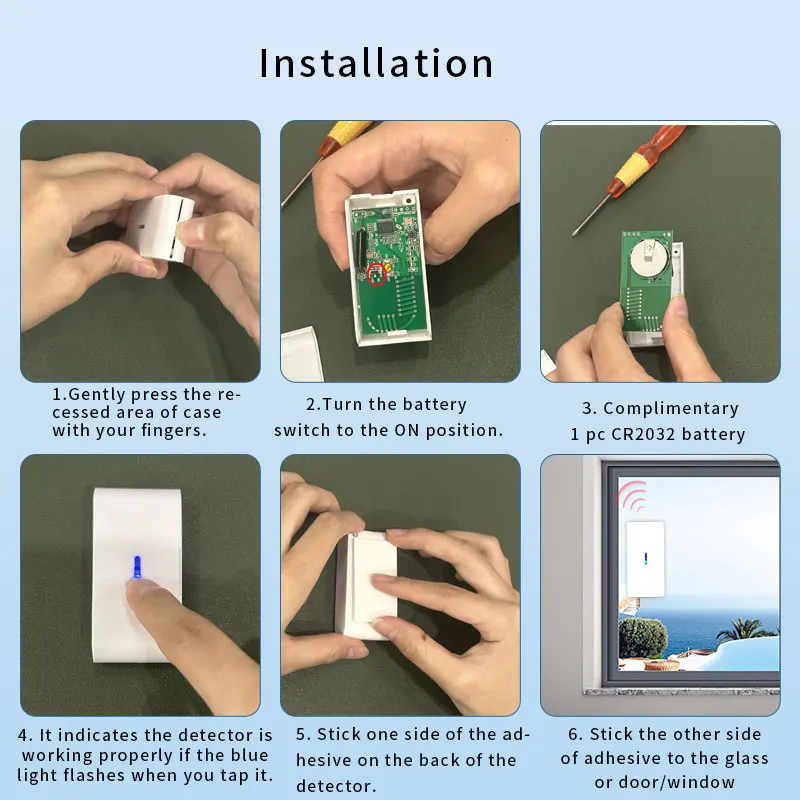 Installation

1.Gently press the recessed area of case with your fingers.

2.Turn the battery switch to the ON position.

3. Complimentary 1 pc CR2032 battery

4. It indicates the detector is working properly if the blue light flashes when you tap it.

5. Stick one side of the adhesive on the back of the detector.

6. Stick the other side of adhesive to the glass or door/window