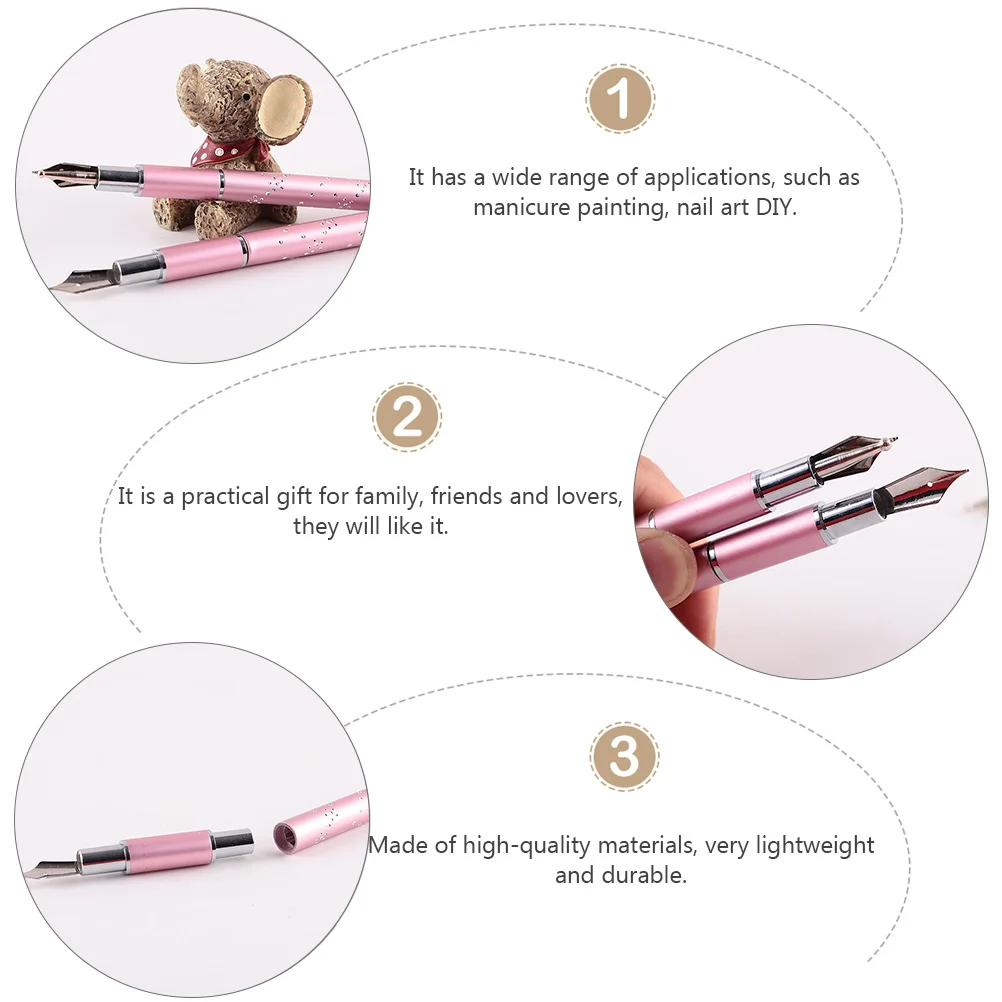 1

It has a wide range of applications, such as manicure painting, nail art DIY.

2

It is a practical gift for family, friends and lovers, they will like it.

3

Made of high-quality materials, very lightweight and durable.