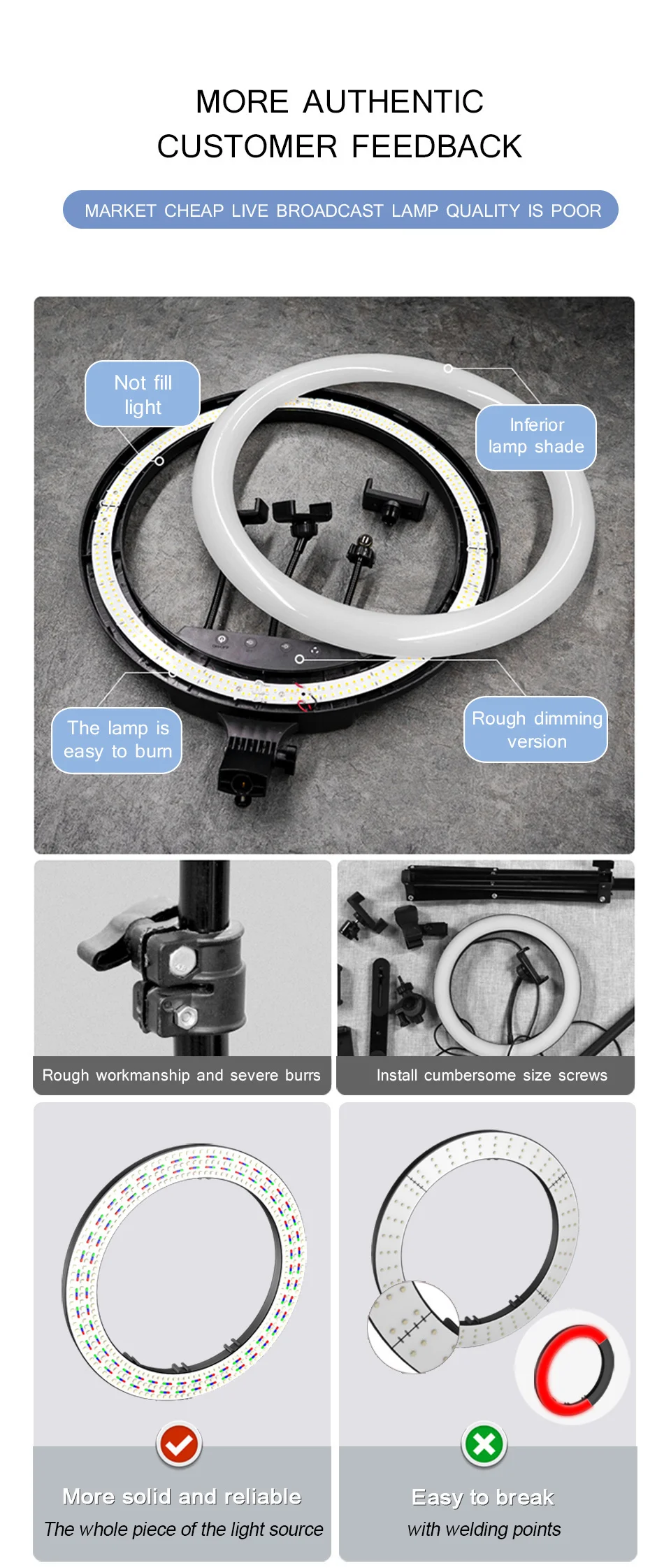 MORE AUTHENTIC CUSTOMER FEEDBACK

MARKET CHEAP LIVE BROADCAST LAMP QUALITY IS POOR

Not fill light

Inferior lamp shade

The lamp is easy to burn

Rough dimming version

Rough workmanship and severe burrs

Install cumbersome size screws

More solid and reliable

The whole piece of the light source

Easy to break

with welding points