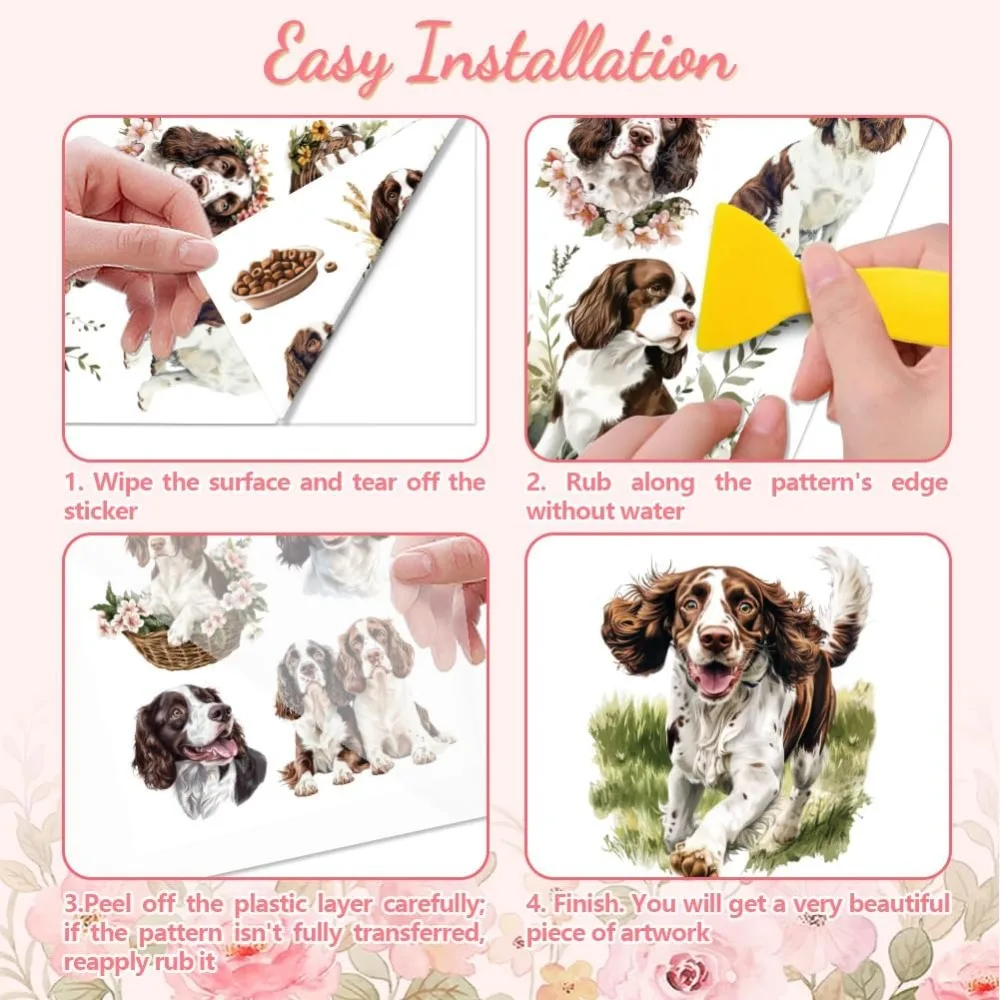 Easy Installation

1. Wipe the surface and tear off the sticker

2. Rub along the pattern's edge without water

3.Peel off the plastic layer carefully; if the pattern isn't fully transferred, reapply rub it

4. Finish. You will get a very beautiful piece of artwork