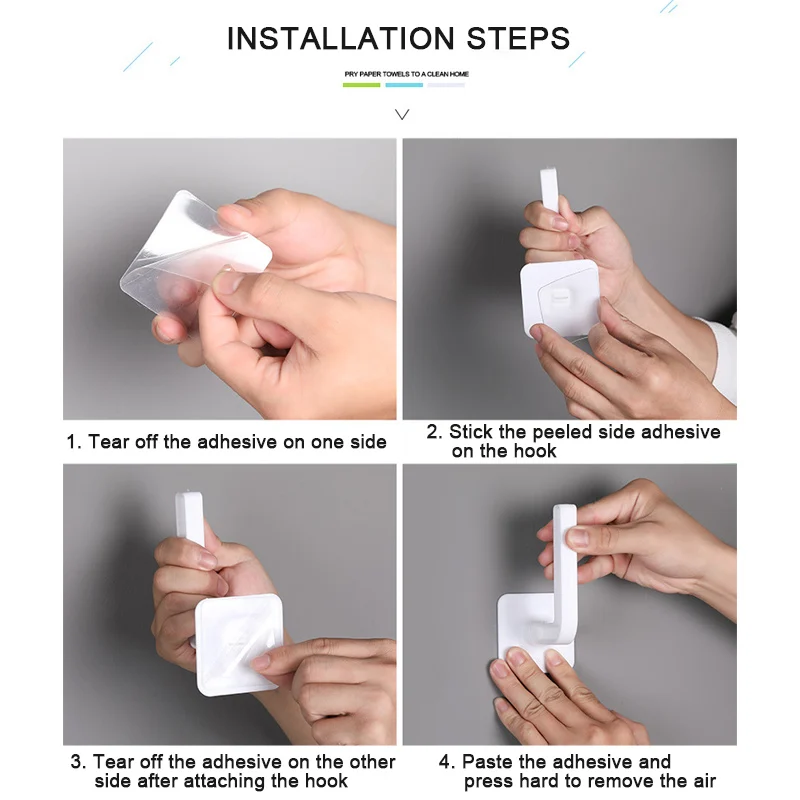 INSTALLATION STEPS

PRY PAPER TOWELS TO A CLEAN HOME

1. Tear off the adhesive on one side

2. Stick the peeled side adhesive on the hook

3. Tear off the adhesive on the other side after attaching the hook

4. Paste the adhesive and press hard to remove the air