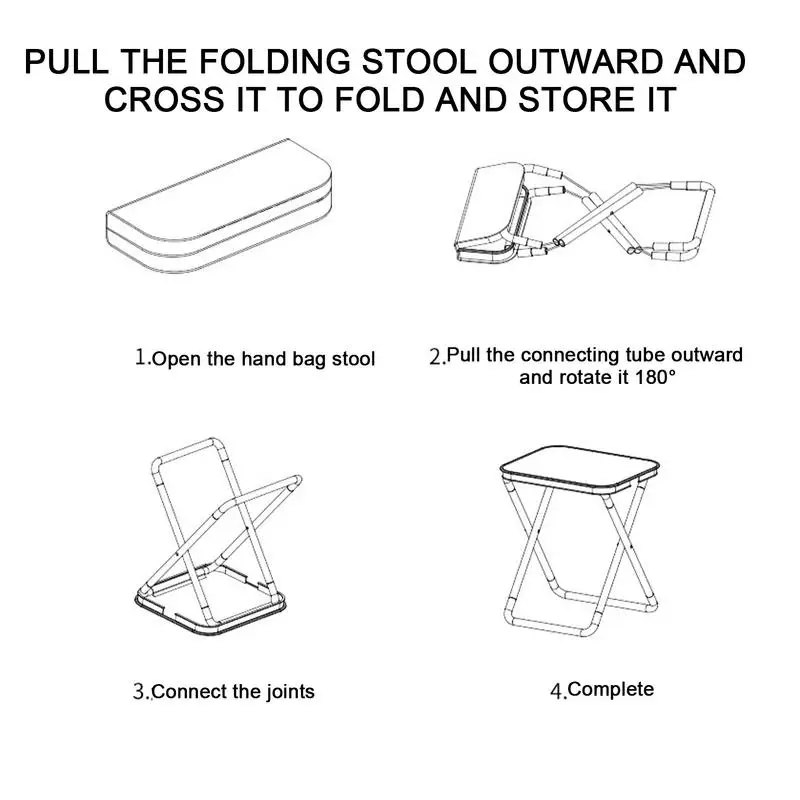 PULL THE FOLDING STOOL OUTWARD AND CROSS IT TO FOLD AND STORE IT

1.Open the hand bag stool

2.Pull the connecting tube outward and rotate it 180°

3.Connect the joints

4.Complete