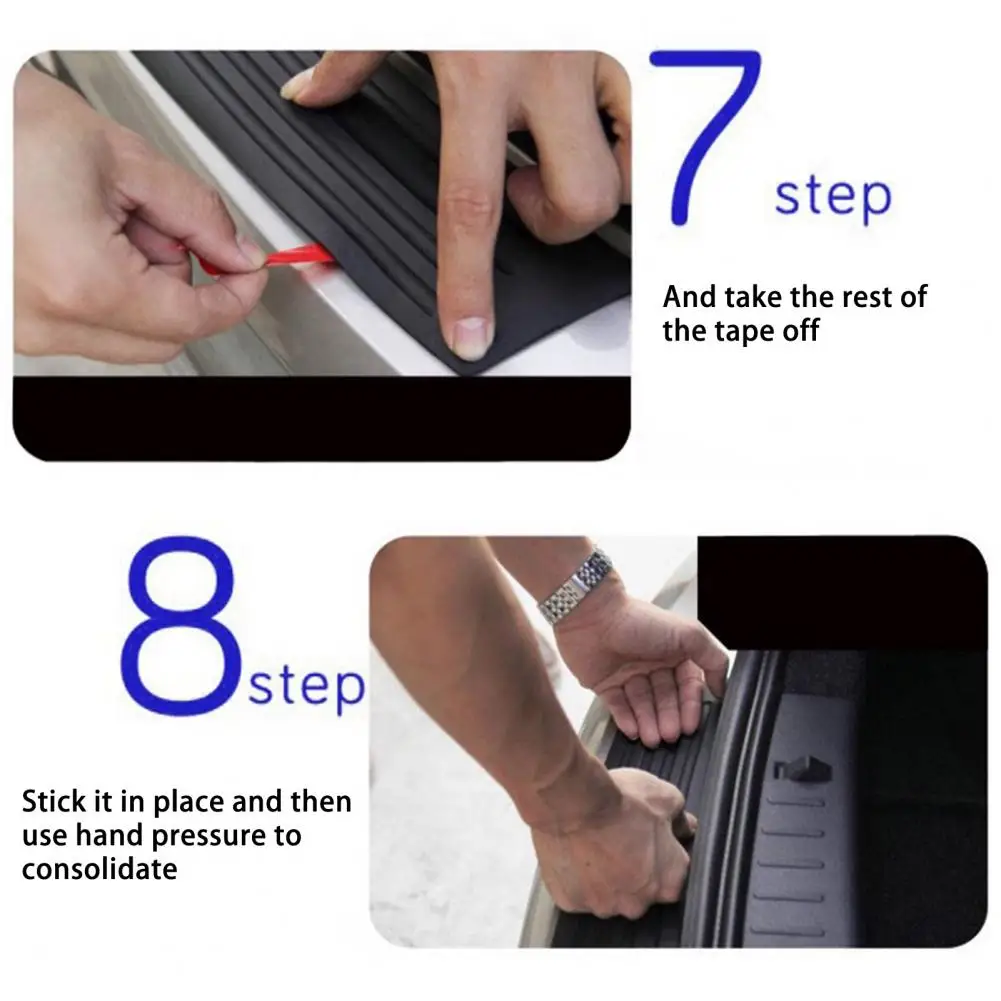 7 step

And take the rest of the tape off

8 step

Stick it in place and then use hand pressure to consolidate