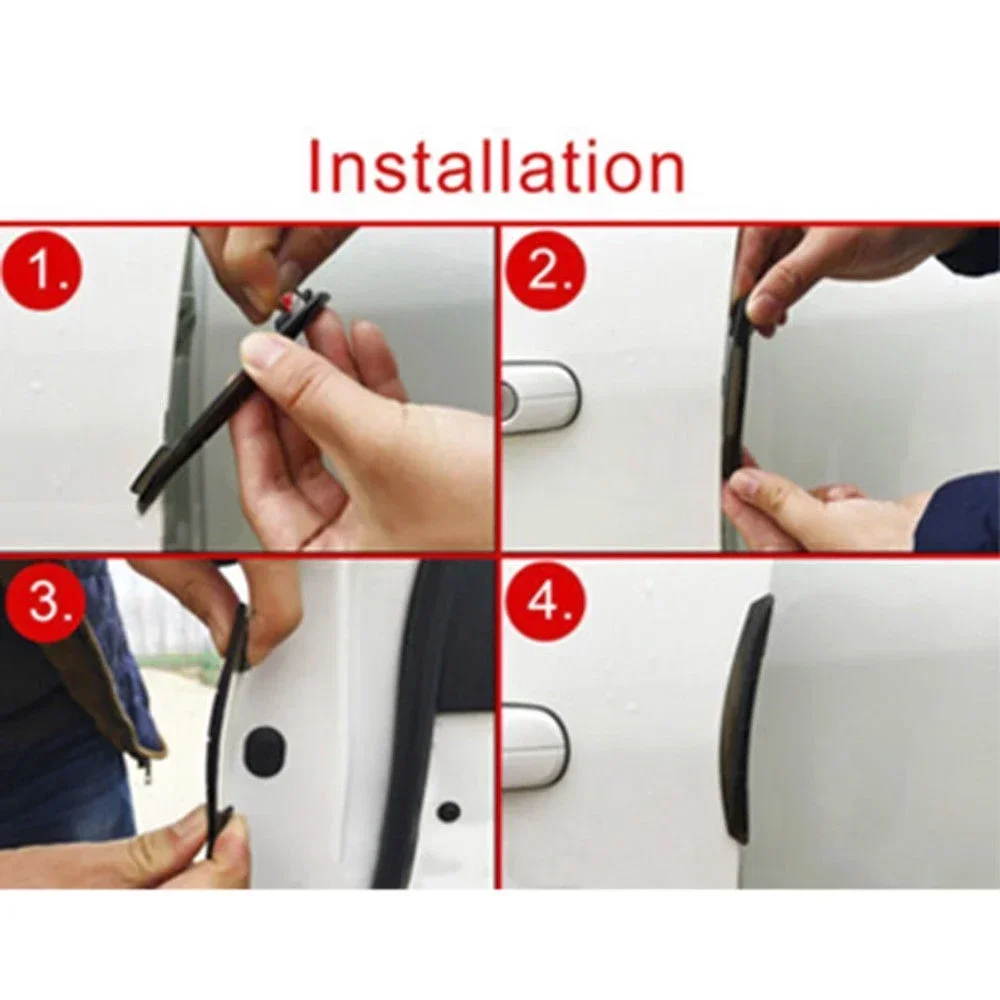 Installation

1.

2.

3.

4.