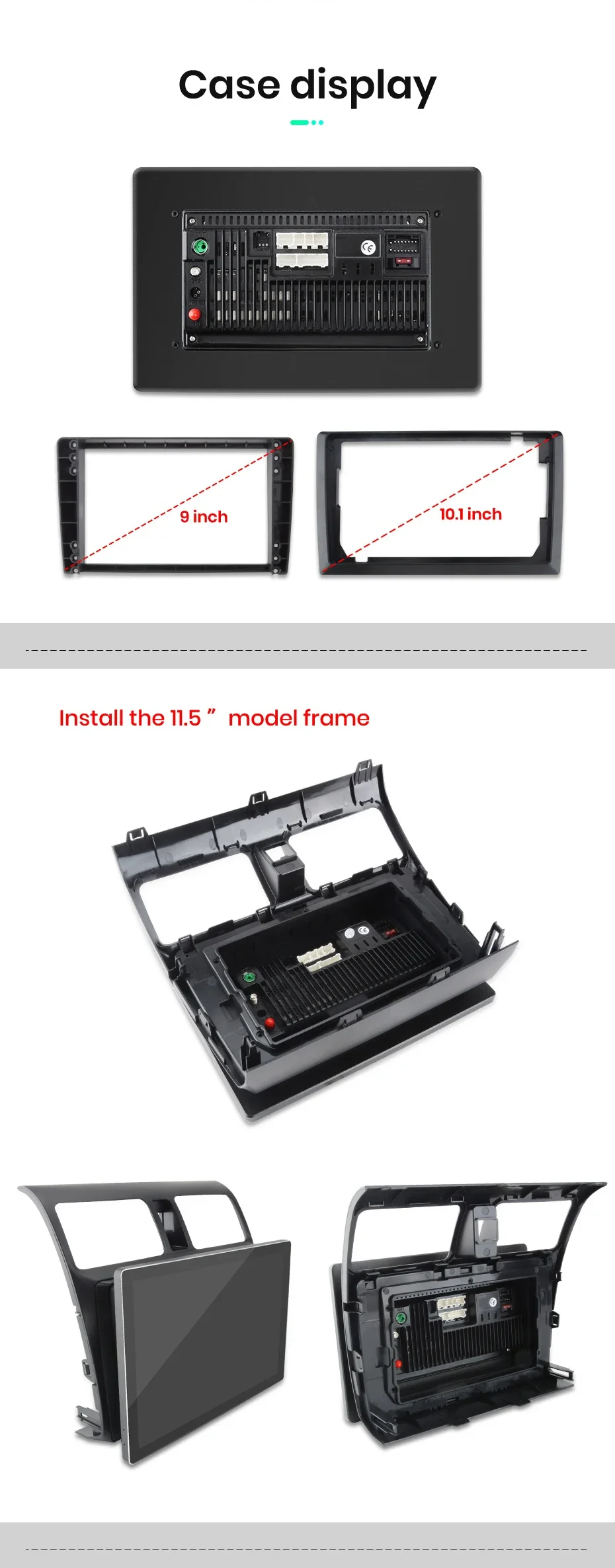 Case display

9 inch

10.1 inch

Install the 11.5 ” model frame