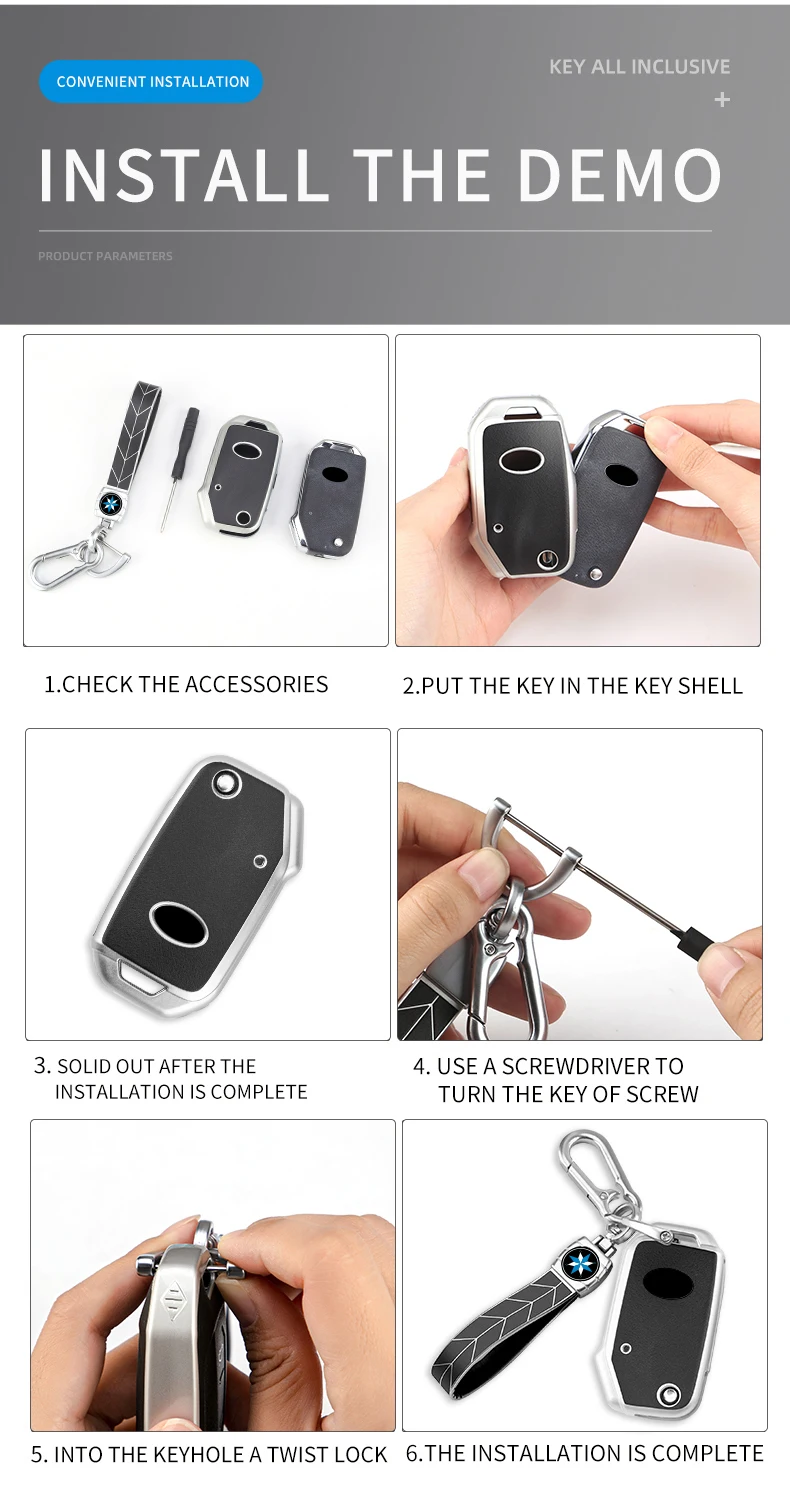 CONVENIENT INSTALLATION

KEY ALL INCLUSIVE
+

INSTALL THE DEMO

PRODUCT PARAMETERS

1.CHECK THE ACCESSORIES

2.PUT THE KEY IN THE KEY SHELL

3. SOLID OUT AFTER THE INSTALLATION IS COMPLETE

4. USE A SCREWDRIVER TO TURN THE KEY OF SCREW

5. INTO THE KEYHOLE A TWIST LOCK

6.THE INSTALLATION IS COMPLETE