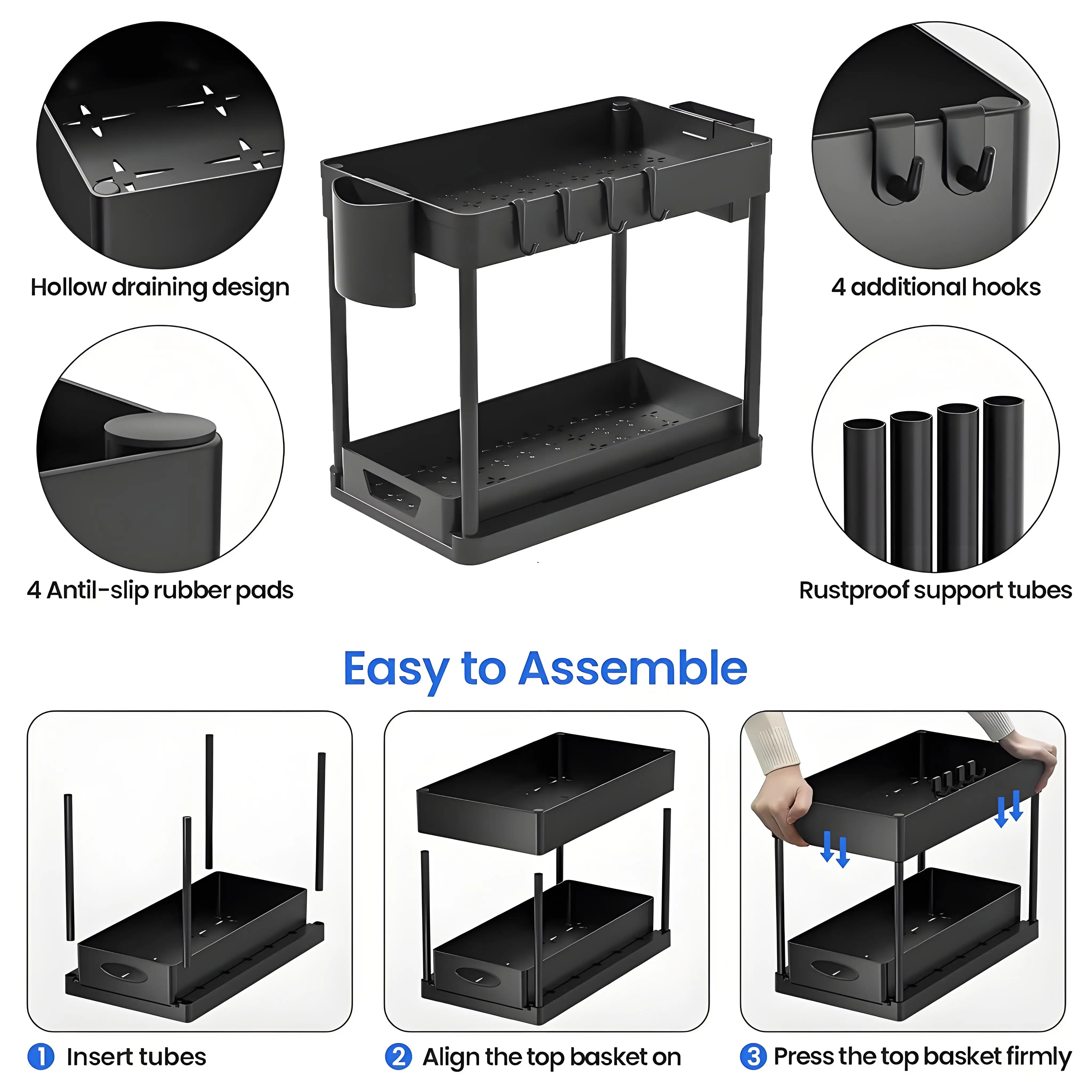 Hollow draining design

4 additional hooks

4 Antil-slip rubber pads

Rustproof support tubes

Easy to Assemble

1 Insert tubes

2 Align the top basket on

3 Press the top basket firmly