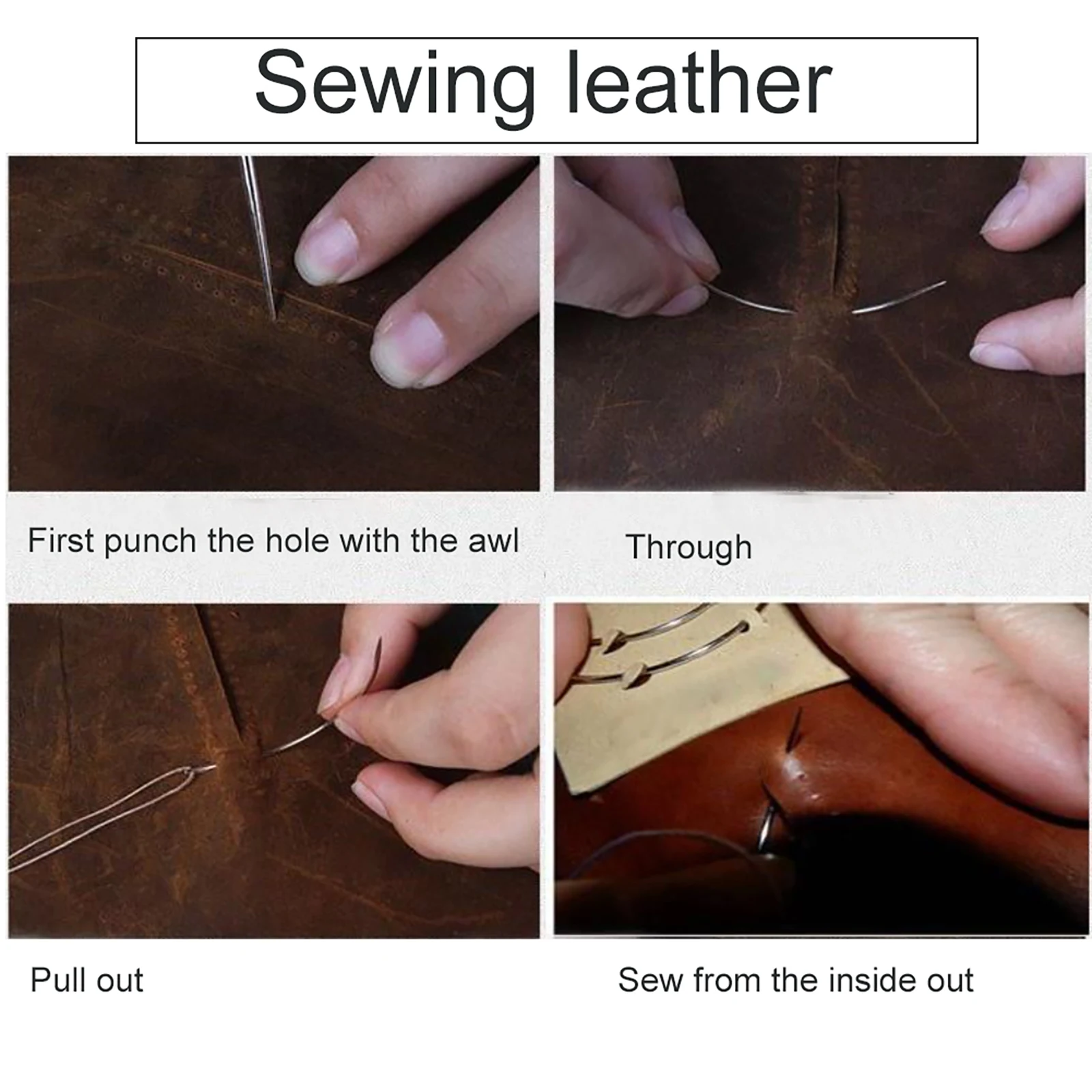 Sewing leather

First punch the hole with the awl

Through

Pull out

Sew from the inside out