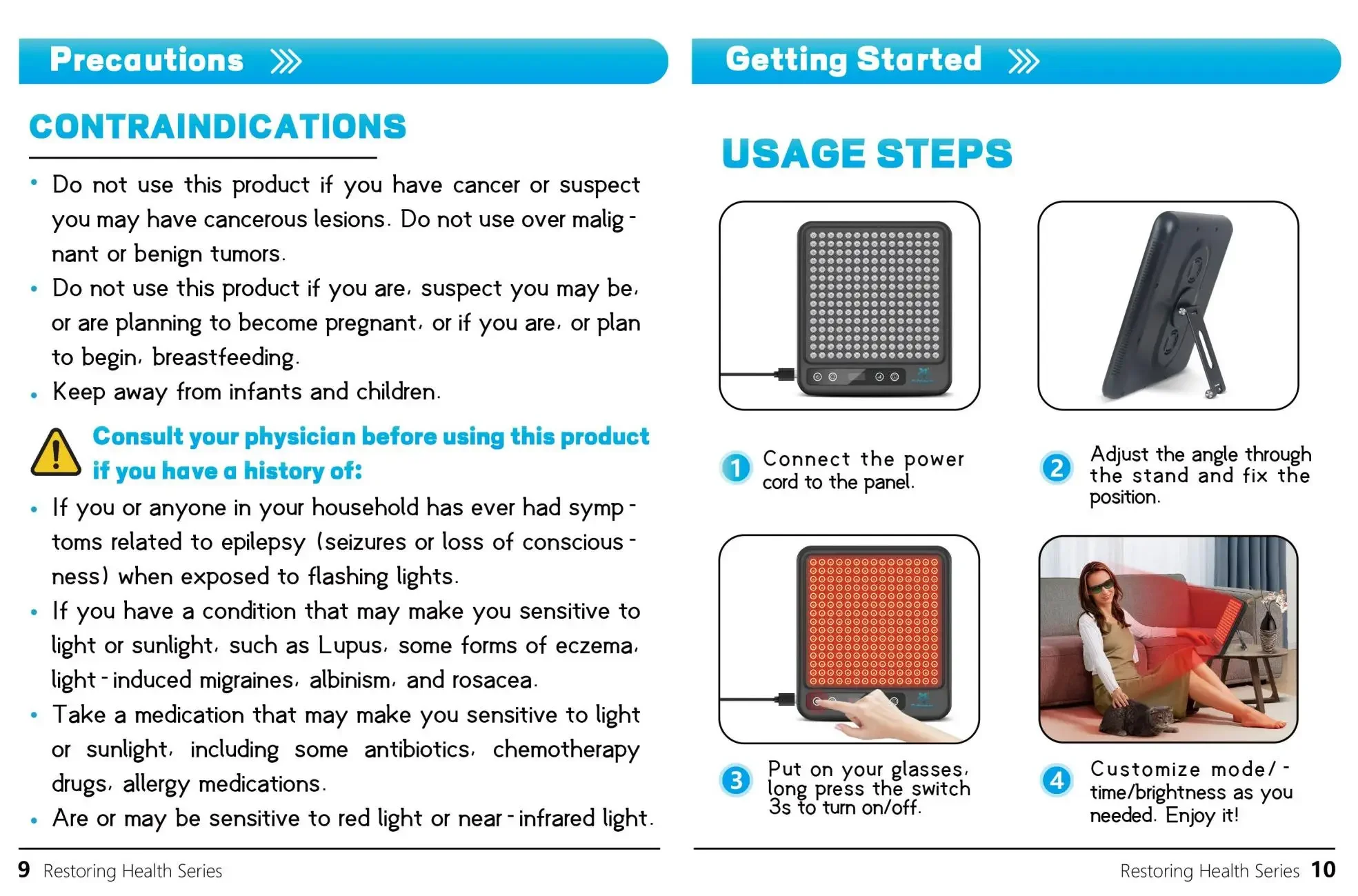 Precautions

CONTRAINDICATIONS

• Do not use this product if you have cancer or suspect you may have cancerous lesions. Do not use over malignant or benign tumors.
• Do not use this product if you are, suspect you may be, or are planning to become pregnant, or if you are, or plan to begin, breastfeeding.
• Keep away from infants and children.

Consult your physician before using this product if you have a history of:

• If you or anyone in your household has ever had symptoms related to epilepsy (seizures or loss of consciousness) when exposed to flashing lights.
• If you have a condition that may make you sensitive to light or sunlight, such as Lupus, some forms of eczema, light-induced migraines, albinism, and rosacea.
• Take a medication that may make you sensitive to light or sunlight, including some antibiotics, chemotherapy drugs, allergy medications.
• Are or may be sensitive to red light or near-infrared light.

9 Restoring Health Series

Getting Started

USAGE STEPS

1 Connect the power cord to the panel.

2 Adjust the angle through the stand and fix the position.

3 Put on your glasses, long press the switch 3s to turn on/off.

4 Customize mode/-time/brightness as you needed. Enjoy it!

Restoring Health Series 10