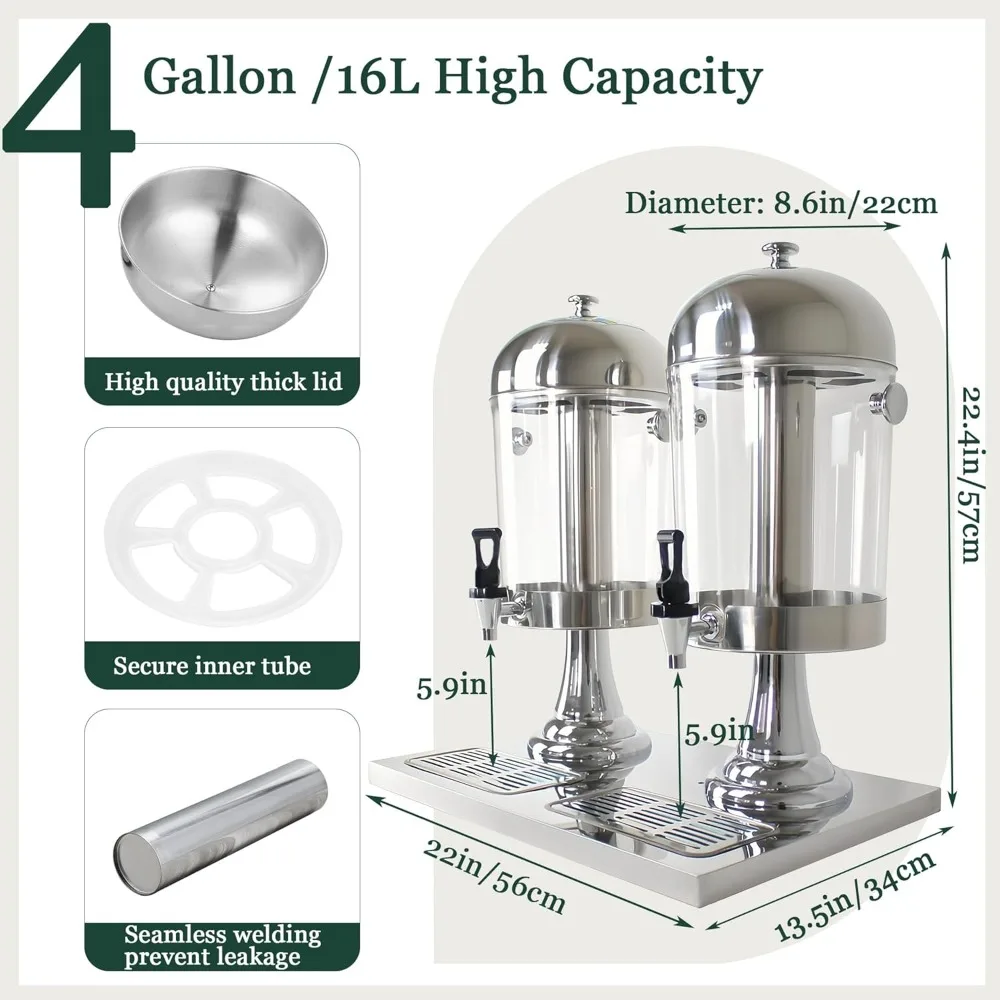 4 Gallon /16L High Capacity

High quality thick lid

Secure inner tube

Seamless welding prevent leakage

Diameter: 8.6in/22cm

22.4in/57cm

5.9in

5.9in

22in/56cm

13.5in/34cm