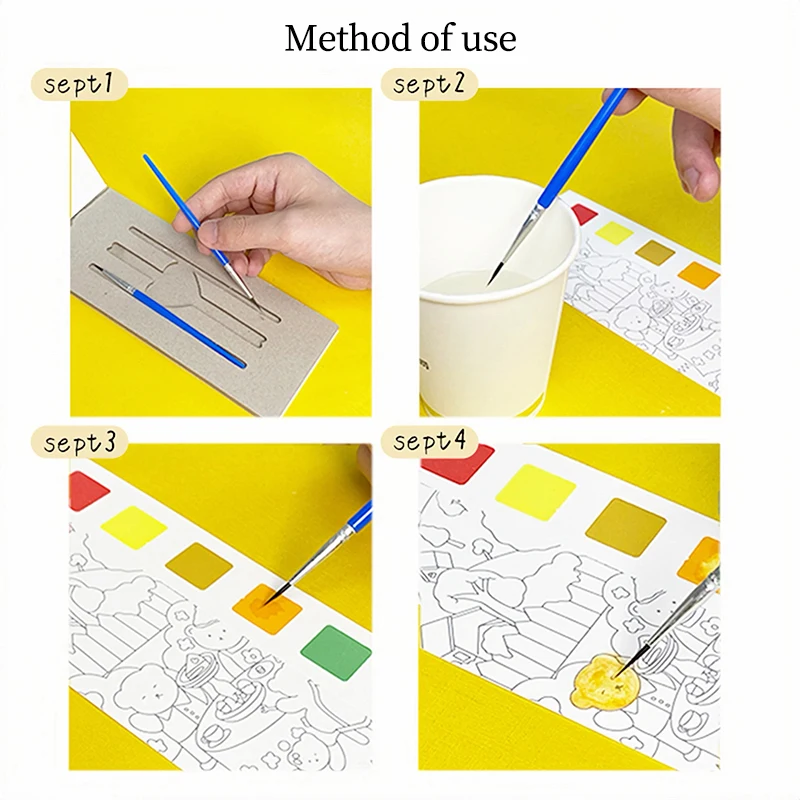 Method of use

sept1

sept2

sept3

sept4