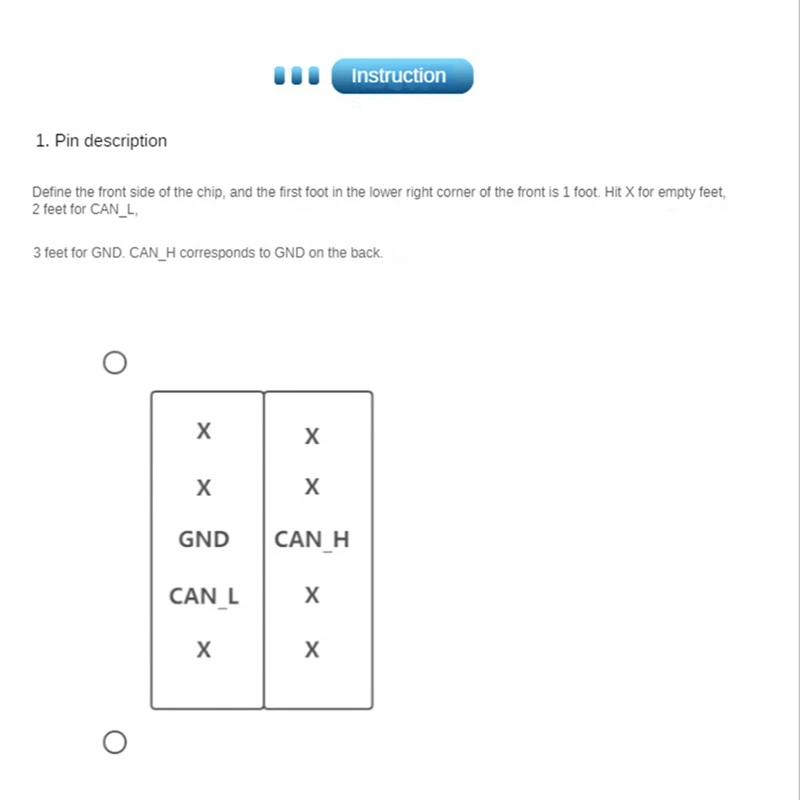 Instruction

1. Pin description

Define the front side of the chip, and the first foot in the lower right corner of the front is 1 foot. Hit X for empty feet, 2 feet for CAN_L,

3 feet for GND. CAN_H corresponds to GND on the back.

| X | X |
|---|---|
| X | X |
| GND | CAN_H |
| CAN_L | X |
| X | X |