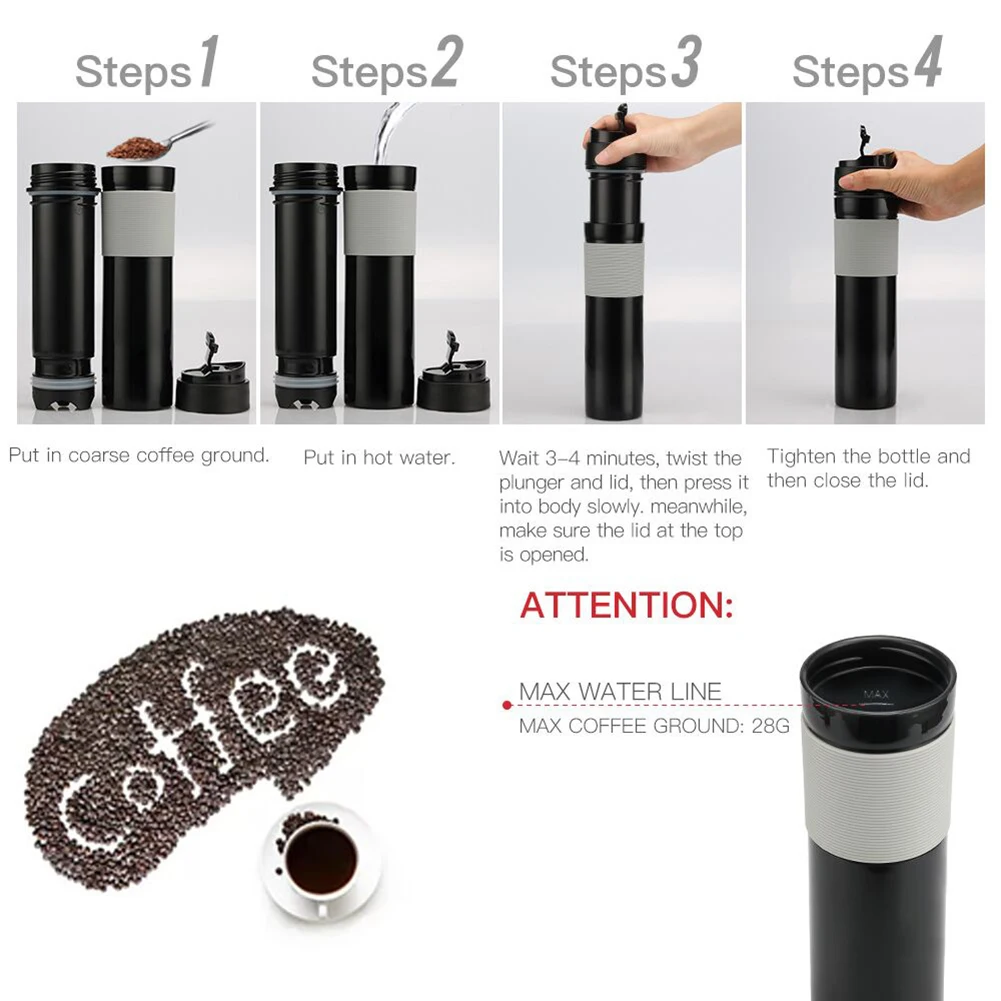 Steps1

Put in coarse coffee ground.

Steps2

Put in hot water.

Steps3

Wait 3-4 minutes, twist the plunger and lid, then press it into body slowly. meanwhile, make sure the lid at the top is opened.

Steps4

Tighten the bottle and then close the lid.

ATTENTION:

MAX WATER LINE

MAX COFFEE GROUND: 28G

MAX

Coffee