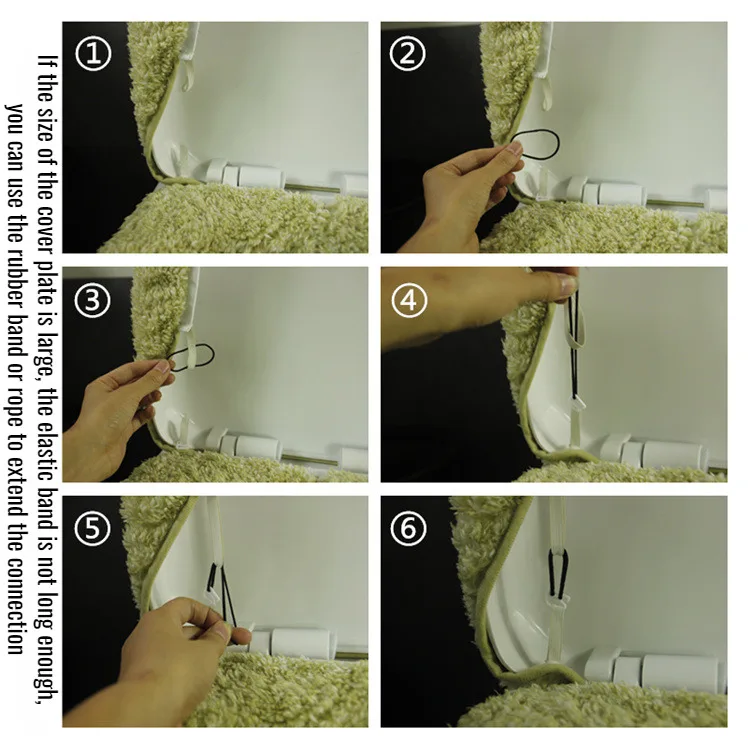 If the size of the cover plate is large, the elastic band is not long enough, you can use the rubber band or rope to extend the connection

①

②

③

④

⑤

⑥