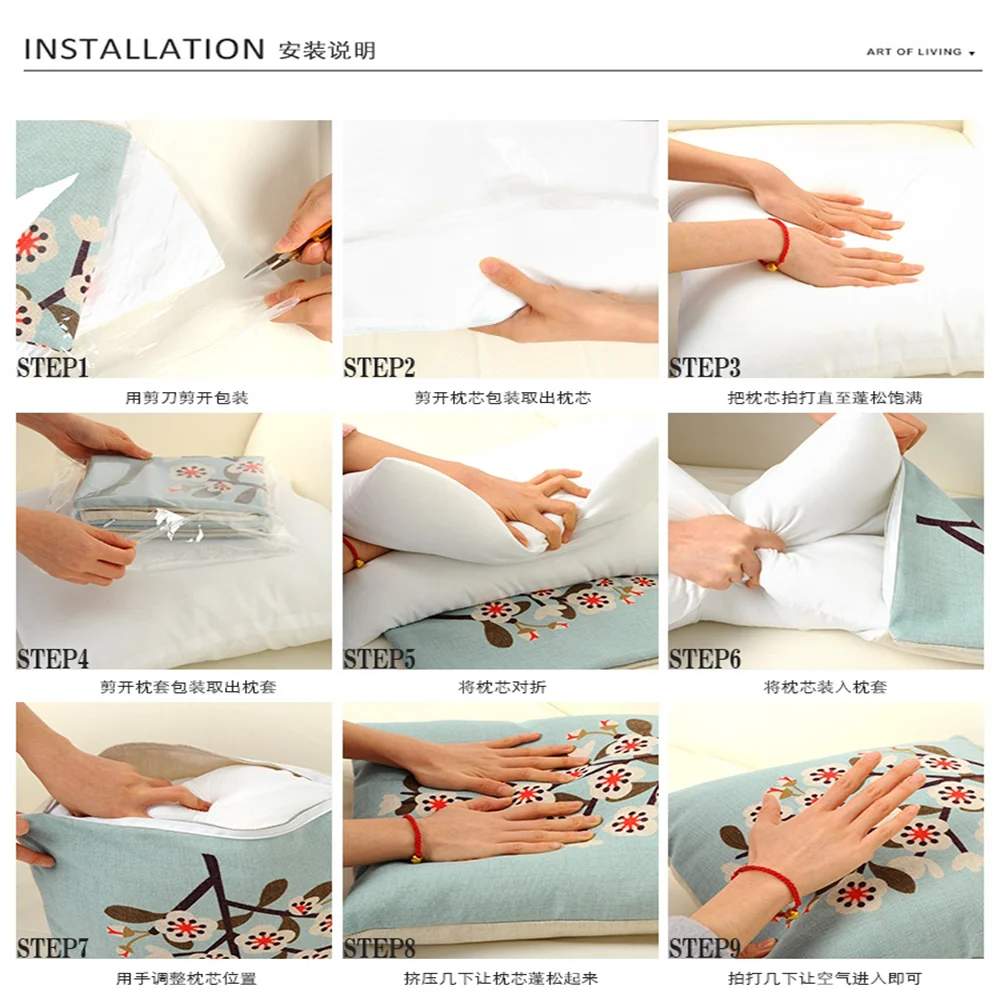 INSTALLATION 安装说明

ART OF LIVING

STEP1
用剪刀剪开包装

STEP2
剪开枕芯包装取出枕芯

STEP3
把枕芯拍打直至蓬松饱满

STEP4
剪开枕套包装取出枕套

STEP5
将枕芯对折

STEP6
将枕芯装入枕套

STEP7
用手调整枕芯位置

STEP8
挤压几下让枕芯蓬松起来

STEP9
拍打几下让空气进入即可