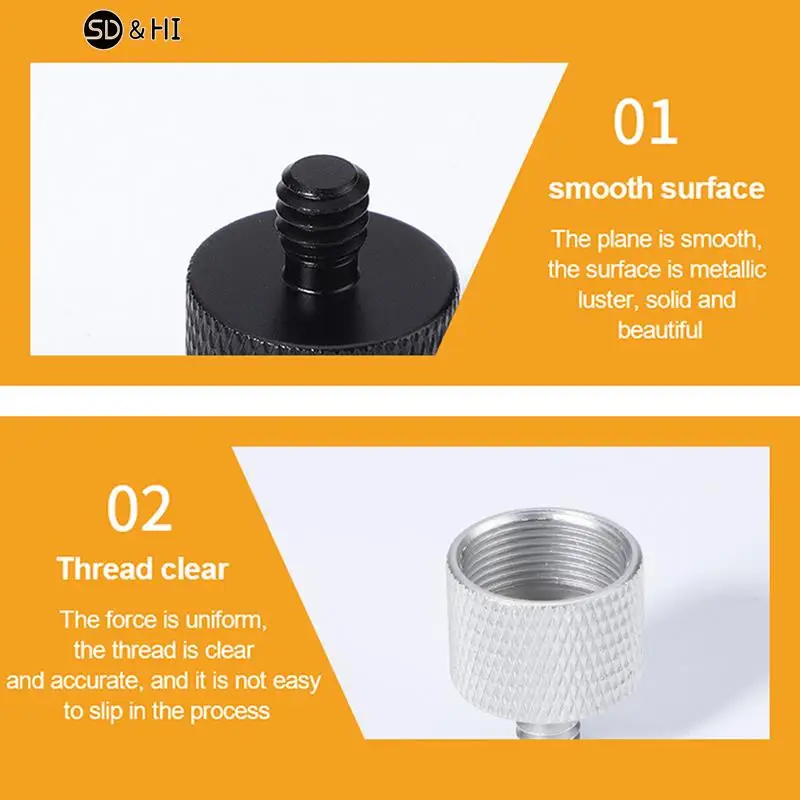 SD & HI

01

smooth surface

The plane is smooth, the surface is metallic luster, solid and beautiful

02

Thread clear

The force is uniform, the thread is clear and accurate, and it is not easy to slip in the process