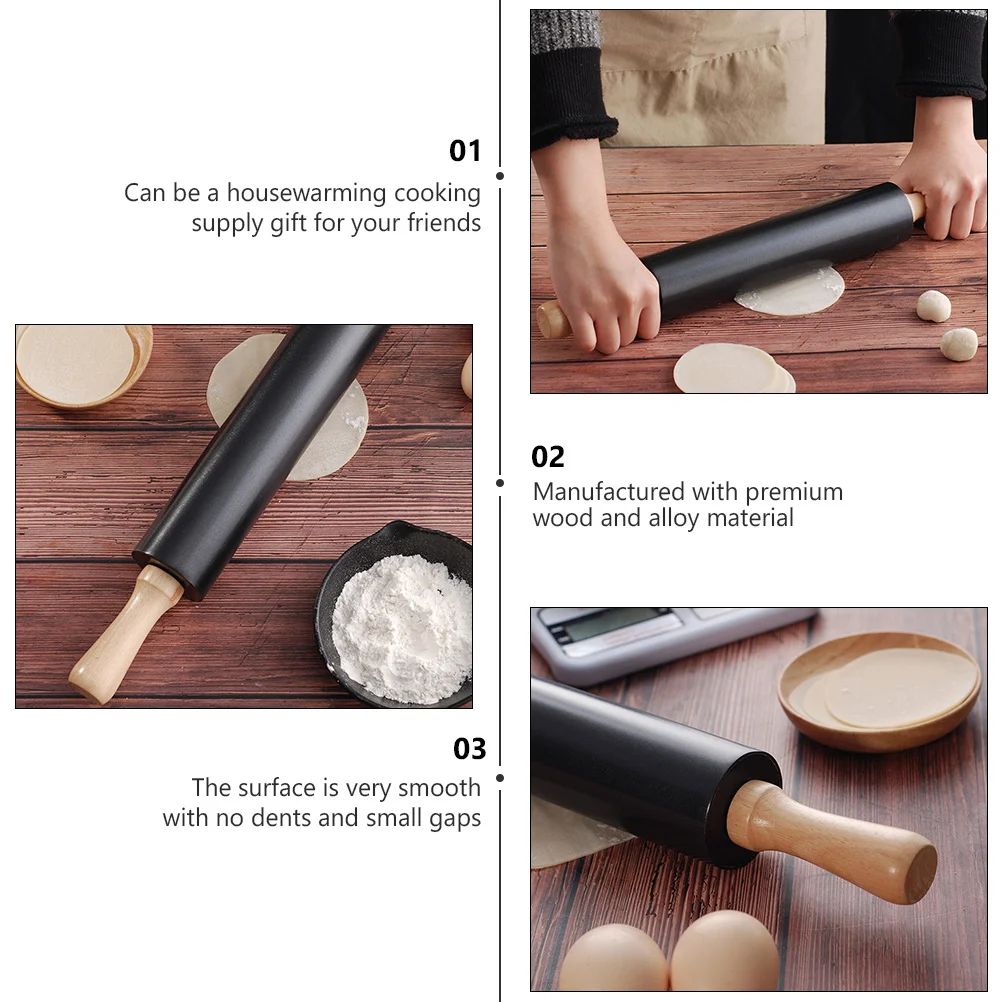 01
Can be a housewarming cooking supply gift for your friends

02
Manufactured with premium wood and alloy material

03
The surface is very smooth with no dents and small gaps