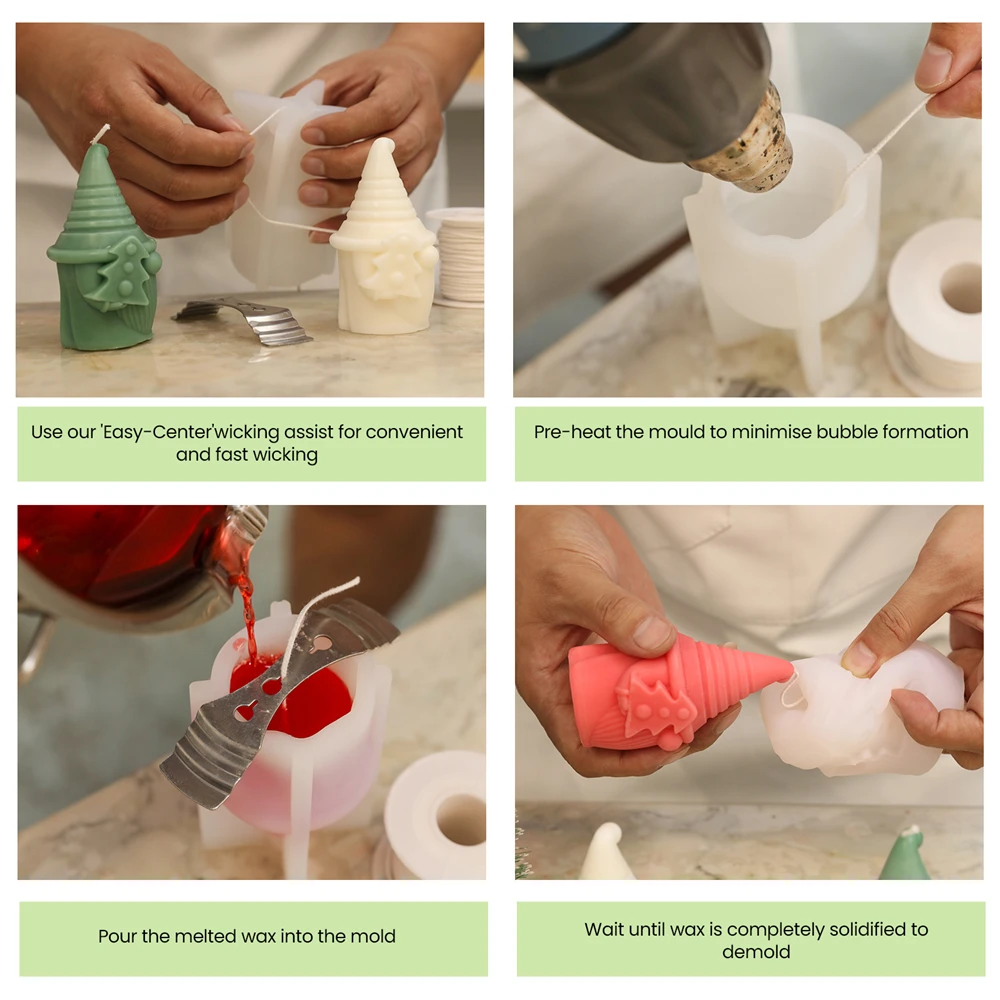 Use our 'Easy-Center'wicking assist for convenient and fast wicking

Pre-heat the mould to minimise bubble formation

Pour the melted wax into the mold

Wait until wax is completely solidified to demold