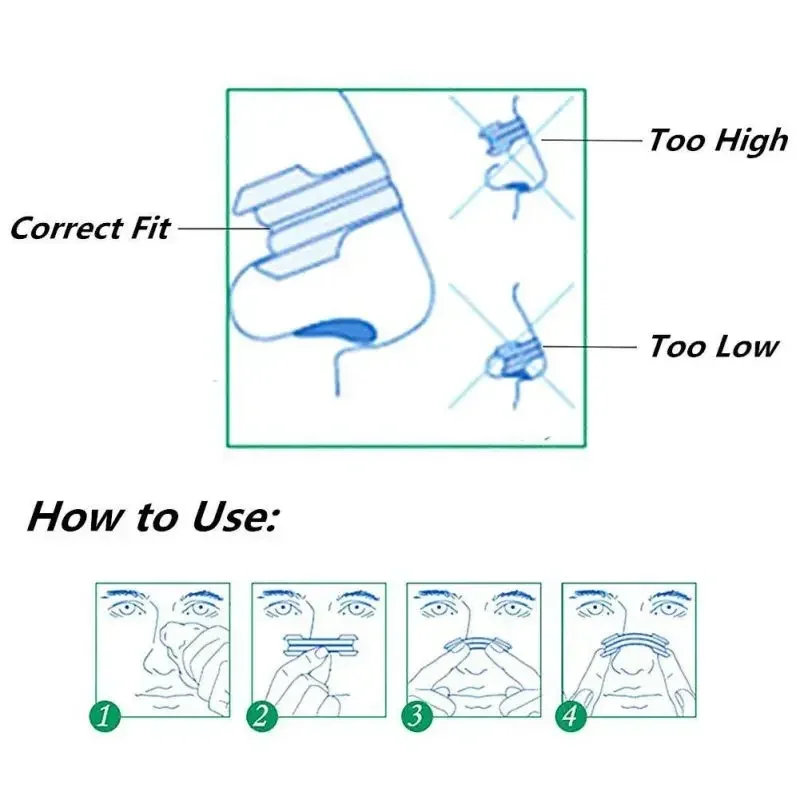 Correct Fit

Too High

Too Low

How to Use:

1

2

3

4