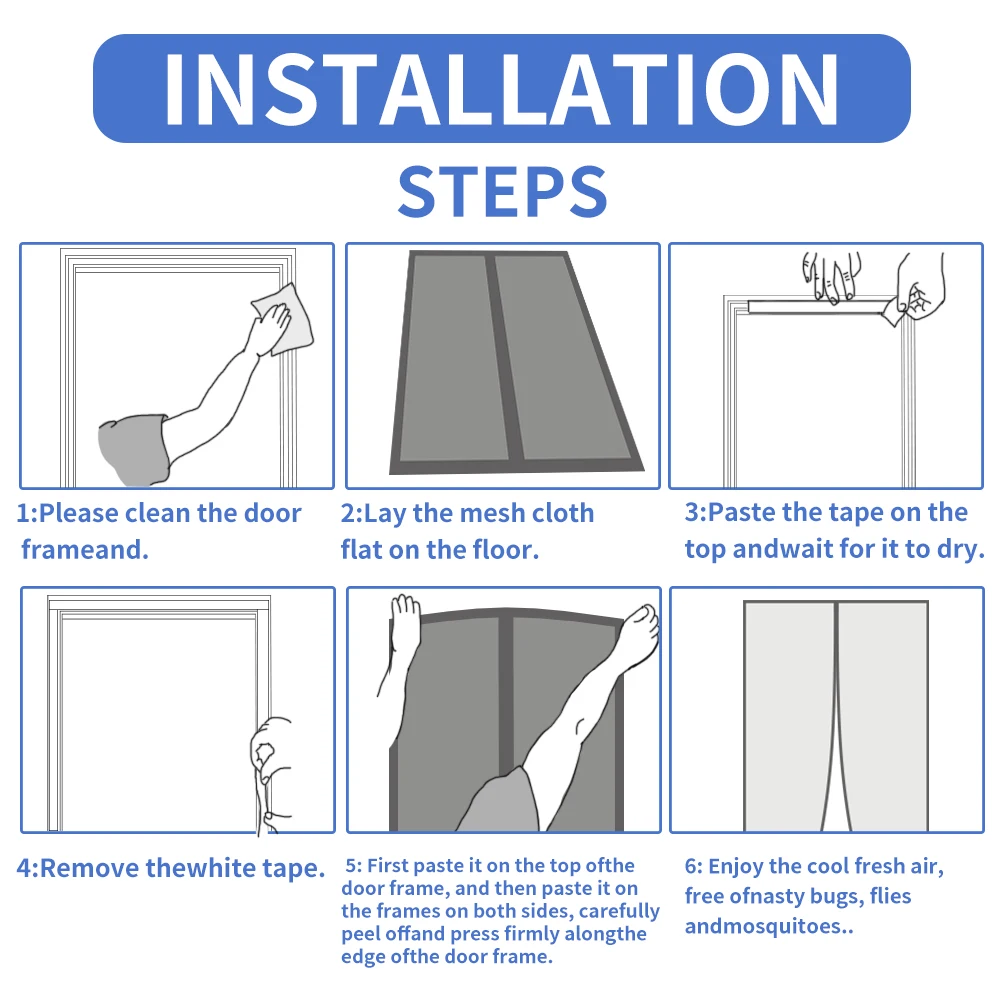 INSTALLATION
STEPS

1:Please clean the door frameand.

2:Lay the mesh cloth flat on the floor.

3:Paste the tape on the top andwait for it to dry.

4:Remove thewhite tape.

5: First paste it on the top ofthe door frame, and then paste it on the frames on both sides, carefully peel offand press firmly alongthe edge ofthe door frame.

6: Enjoy the cool fresh air, free ofnasty bugs, flies andmosquitoes..