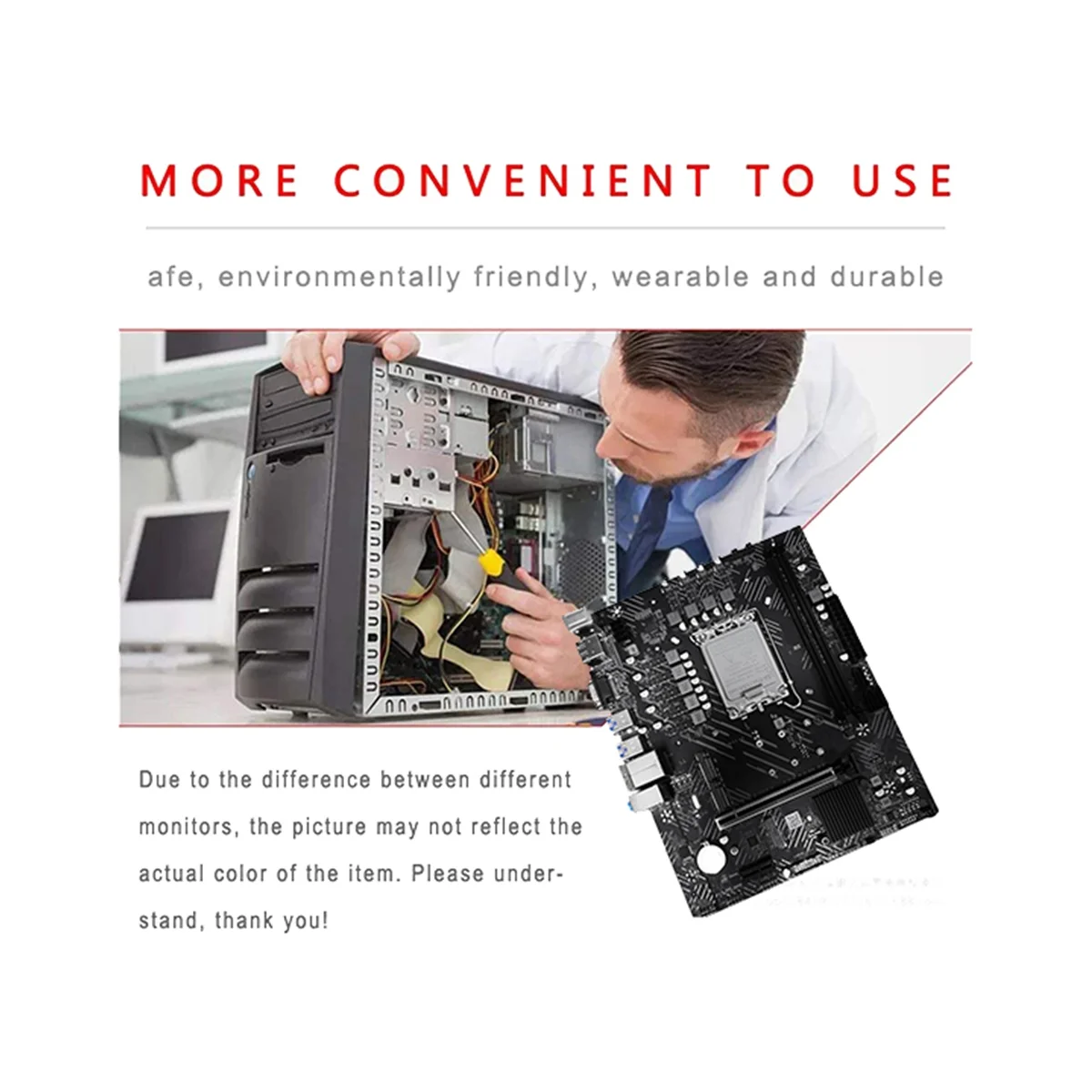 MORE CONVENIENT TO USE

afe, environmentally friendly, wearable and durable

Due to the difference between different monitors, the picture may not reflect the actual color of the item. Please understand, thank you!