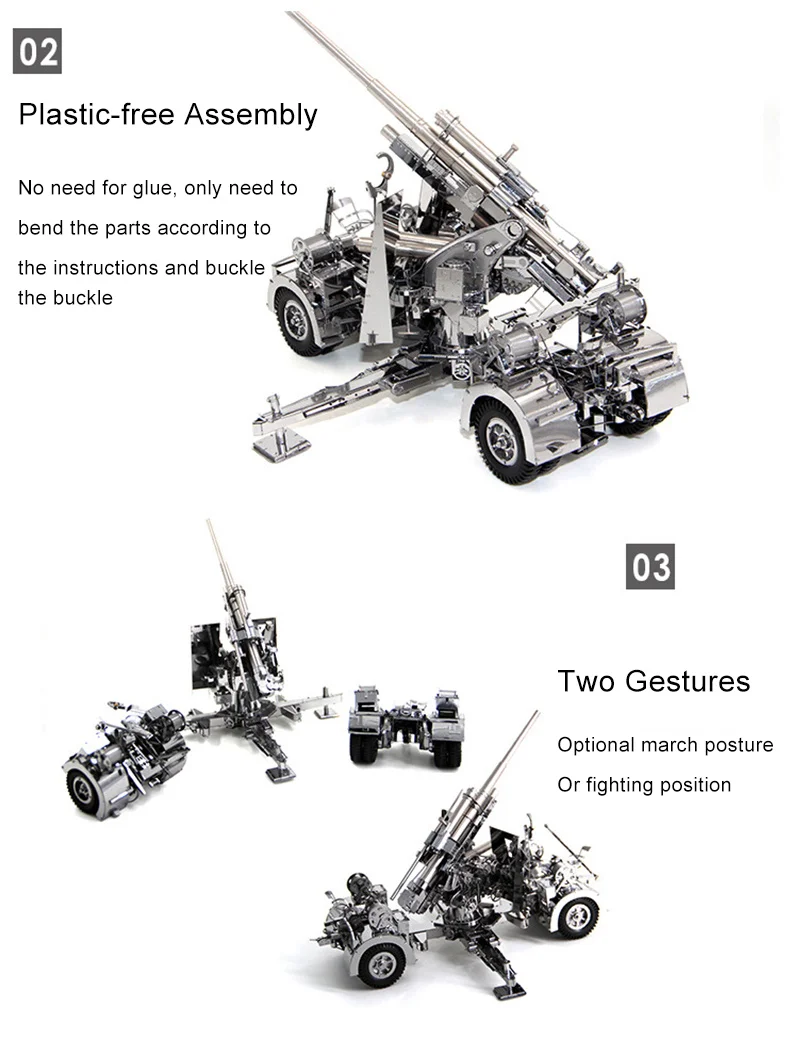 02

Plastic-free Assembly

No need for glue, only need to bend the parts according to the instructions and buckle the buckle

03

Two Gestures

Optional march posture

Or fighting position