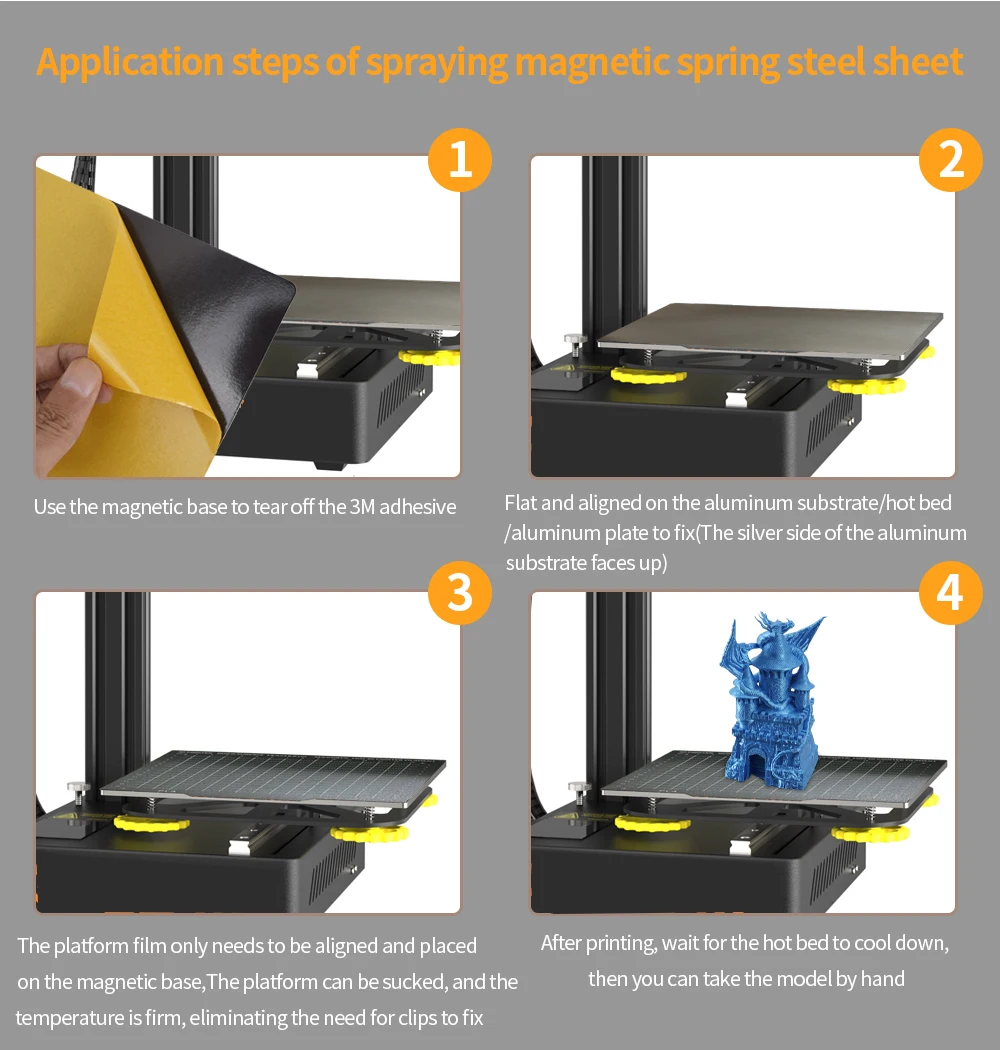 Application steps of spraying magnetic spring steel sheet

1

Use the magnetic base to tear off the 3M adhesive

2

Flat and aligned on the aluminum substrate/hot bed /aluminum plate to fix(The silver side of the aluminum substrate faces up)

3

The platform film only needs to be aligned and placed on the magnetic base,The platform can be sucked, and the temperature is firm, eliminating the need for clips to fix

4

After printing, wait for the hot bed to cool down, then you can take the model by hand