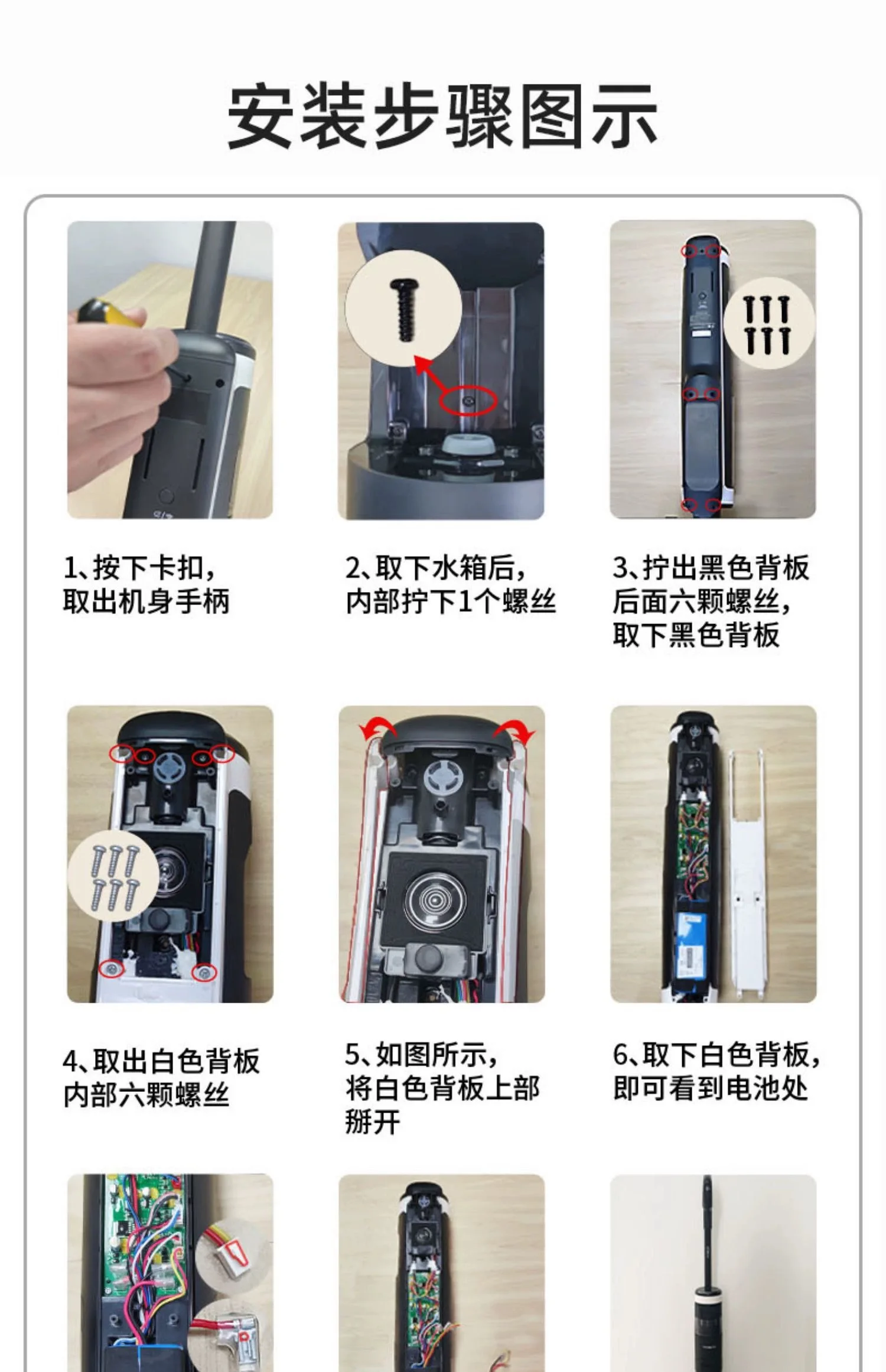 安装步骤图示

1、按下卡扣，取出机身手柄

2、取下水箱后，内部拧下1个螺丝

3、拧出黑色背板后面六颗螺丝，取下黑色背板

4、取出白色背板内部六颗螺丝

5、如图所示，将白色背板上部掰开

6、取下白色背板，即可看到电池处