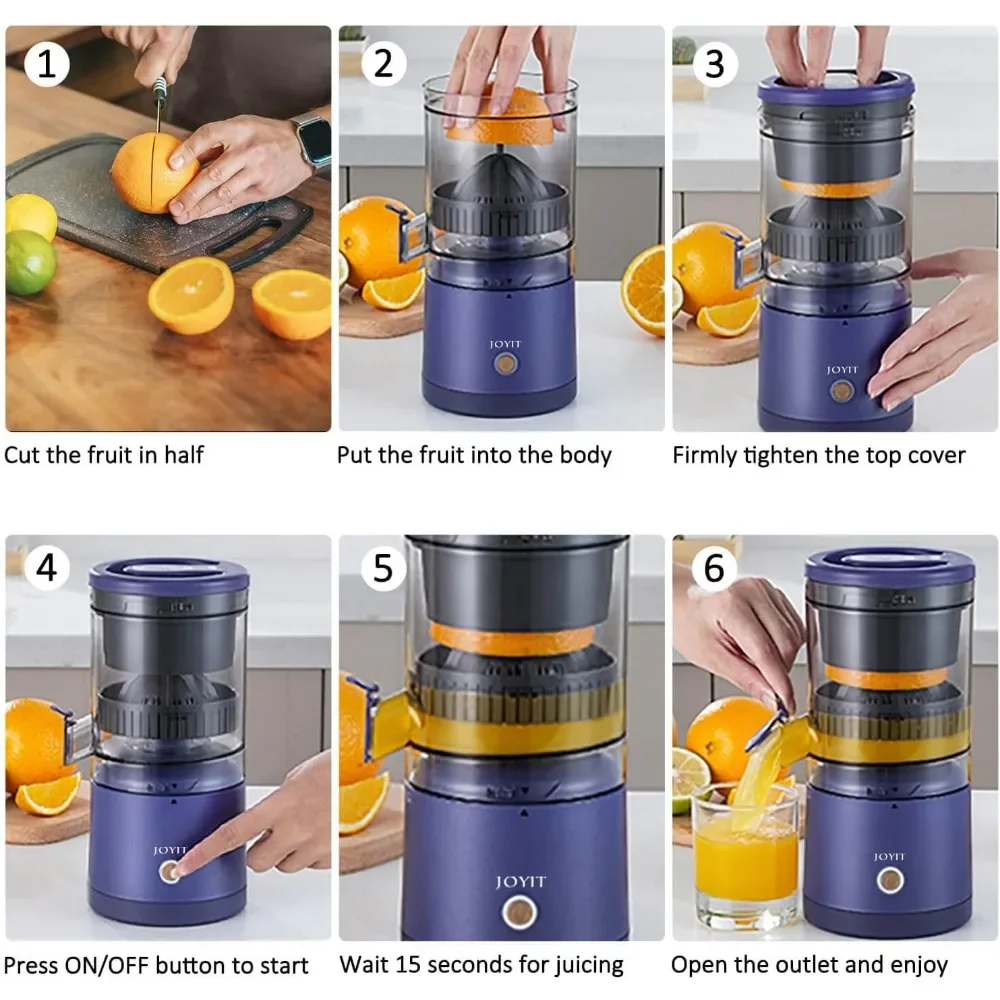 1

Cut the fruit in half

2

JOYIT

Put the fruit into the body

3

JOYIT

Firmly tighten the top cover

4

JOYIT

Press ON/OFF button to start

5

JOYIT

Wait 15 seconds for juicing

6

JOYIT

Open the outlet and enjoy