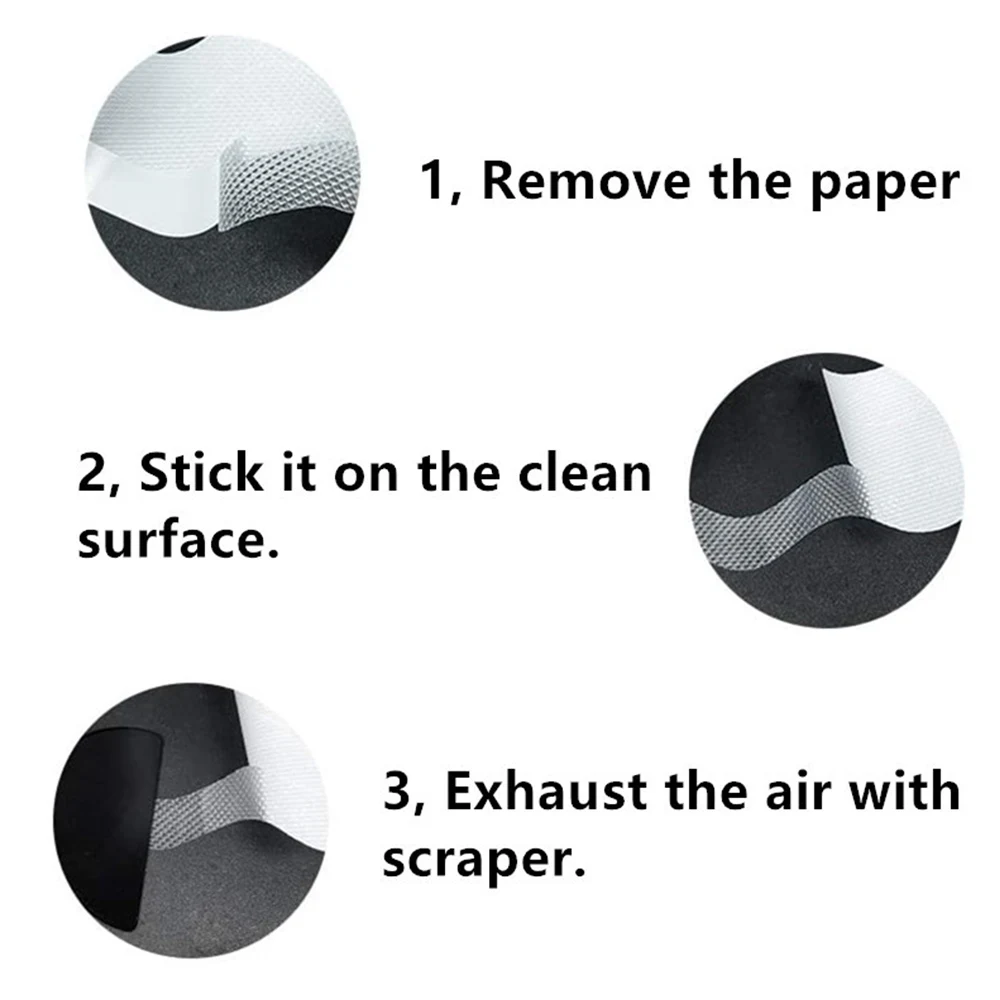 1, Remove the paper

2, Stick it on the clean surface.

3, Exhaust the air with scraper.