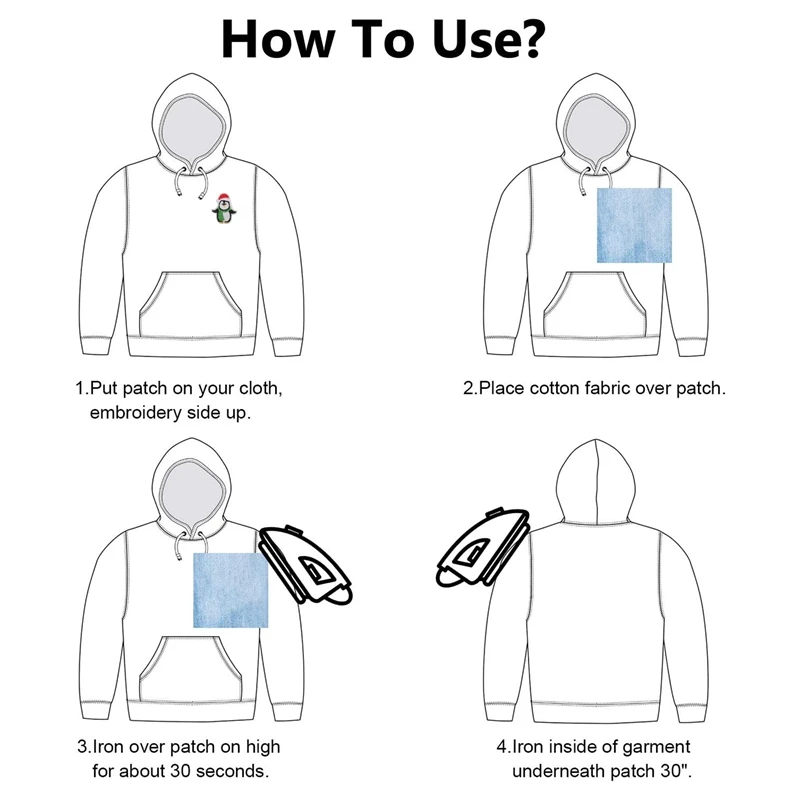 How To Use?

1.Put patch on your cloth, embroidery side up.

2.Place cotton fabric over patch.

3.Iron over patch on high for about 30 seconds.

4.Iron inside of garment underneath patch 30".