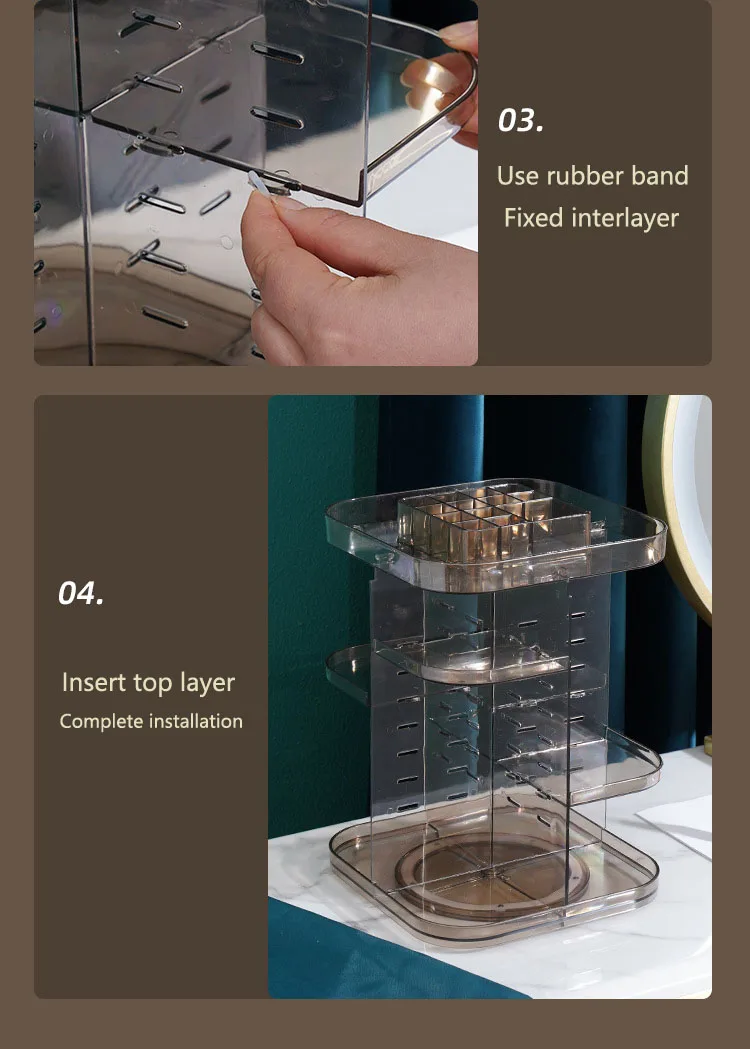 03.

Use rubber band
Fixed interlayer

04.

Insert top layer
Complete installation