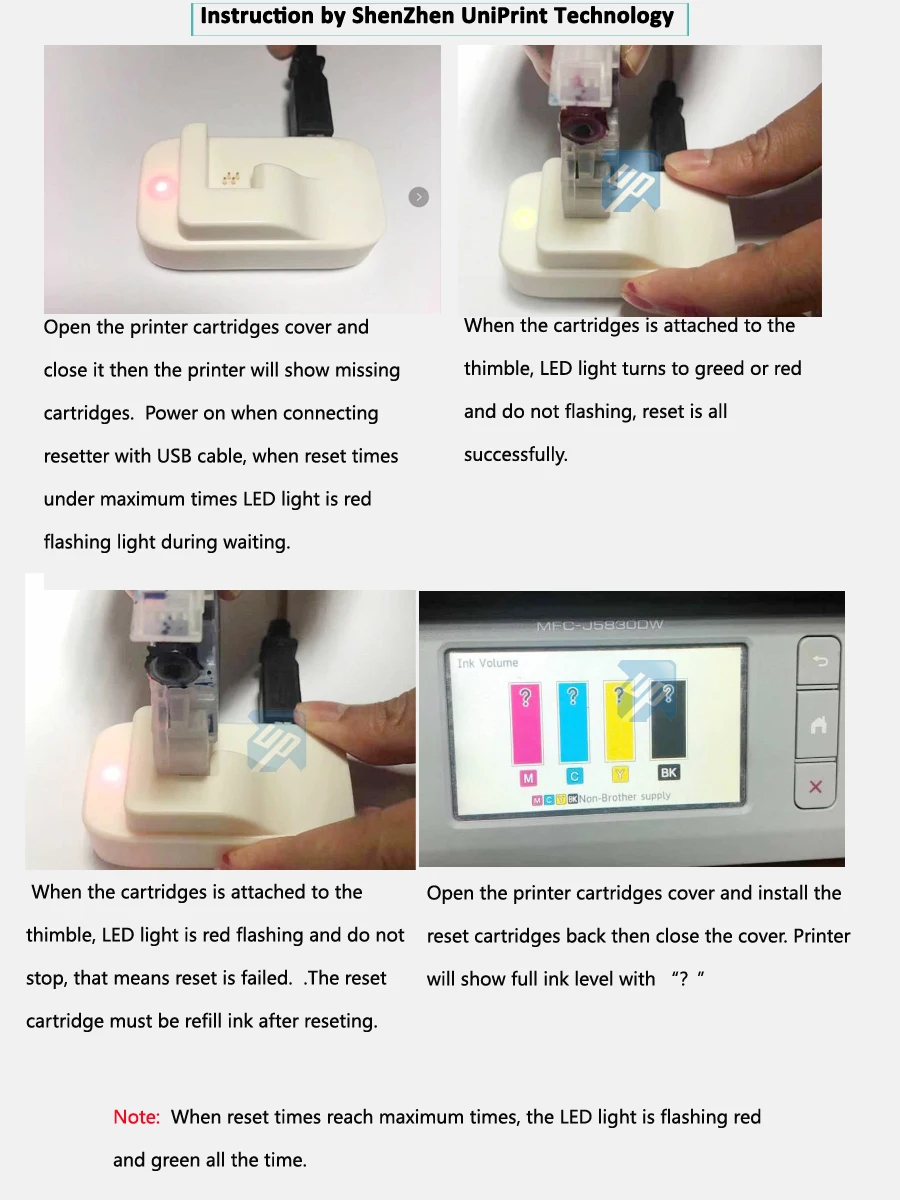 Instruction by ShenZhen UniPrint Technology

Open the printer cartridges cover and close it then the printer will show missing cartridges. Power on when connecting resetter with USB cable, when reset times under maximum times LED light is red flashing light during waiting.

When the cartridges is attached to the thimble, LED light turns to greed or red and do not flashing, reset is all successfully.

MFC-J5830DW

Ink Volume

?

?

?

?

M

C

Y

BK

M C Y BK Non-Brother supply

When the cartridges is attached to the thimble, LED light is red flashing and do not stop, that means reset is failed. .The reset cartridge must be refill ink after reseting.

Open the printer cartridges cover and install the reset cartridges back then close the cover. Printer will show full ink level with "? "

Note: When reset times reach maximum times, the LED light is flashing red and green all the time.