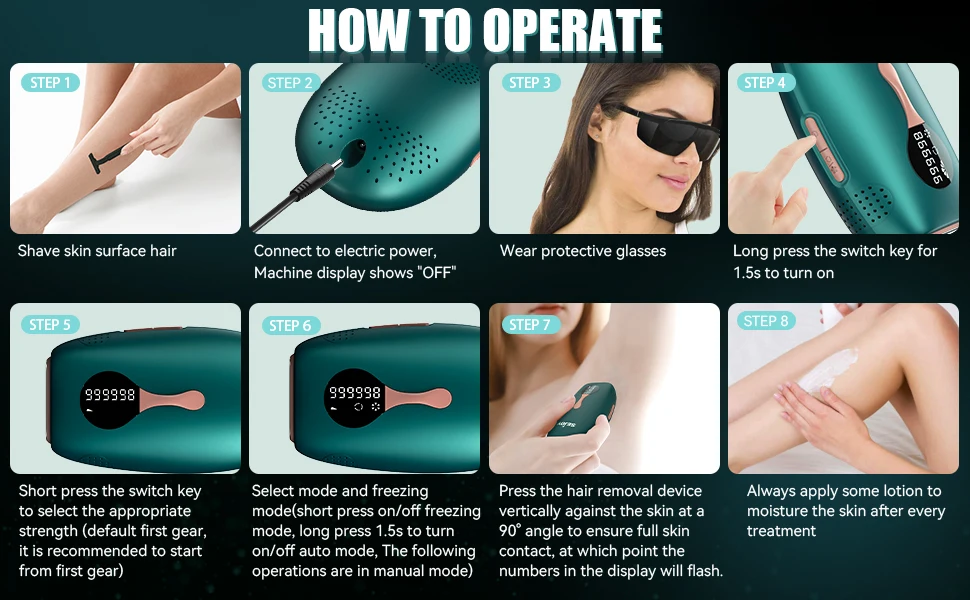 HOW TO OPERATE

STEP 1
Shave skin surface hair

STEP 2
Connect to electric power, Machine display shows "OFF"

STEP 3
Wear protective glasses

STEP 4
999998
Long press the switch key for 1.5s to turn on

STEP 5
999998
Short press the switch key to select the appropriate strength (default first gear, it is recommended to start from first gear)

STEP 6
999998
Select mode and freezing mode(short press on/off freezing mode, long press 1.5s to turn on/off auto mode, The following operations are in manual mode)

STEP 7
Press the hair removal device vertically against the skin at a 90° angle to ensure full skin contact, at which point the numbers in the display will flash.

STEP 8
Always apply some lotion to moisture the skin after every treatment