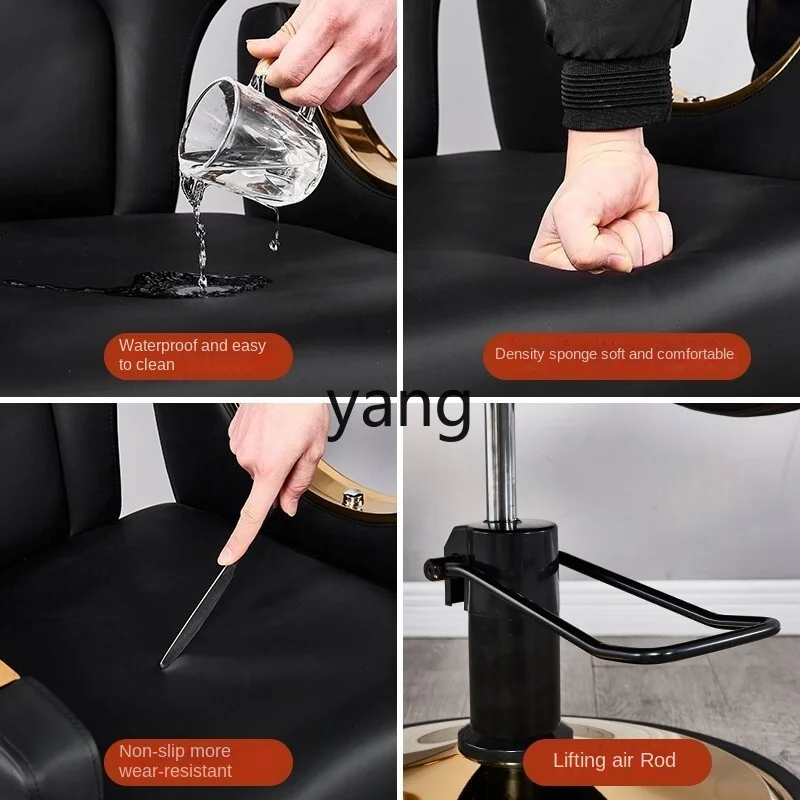 Waterproof and easy to clean

Density sponge soft and comfortable

yang

Non-slip more wear-resistant

Lifting air Rod