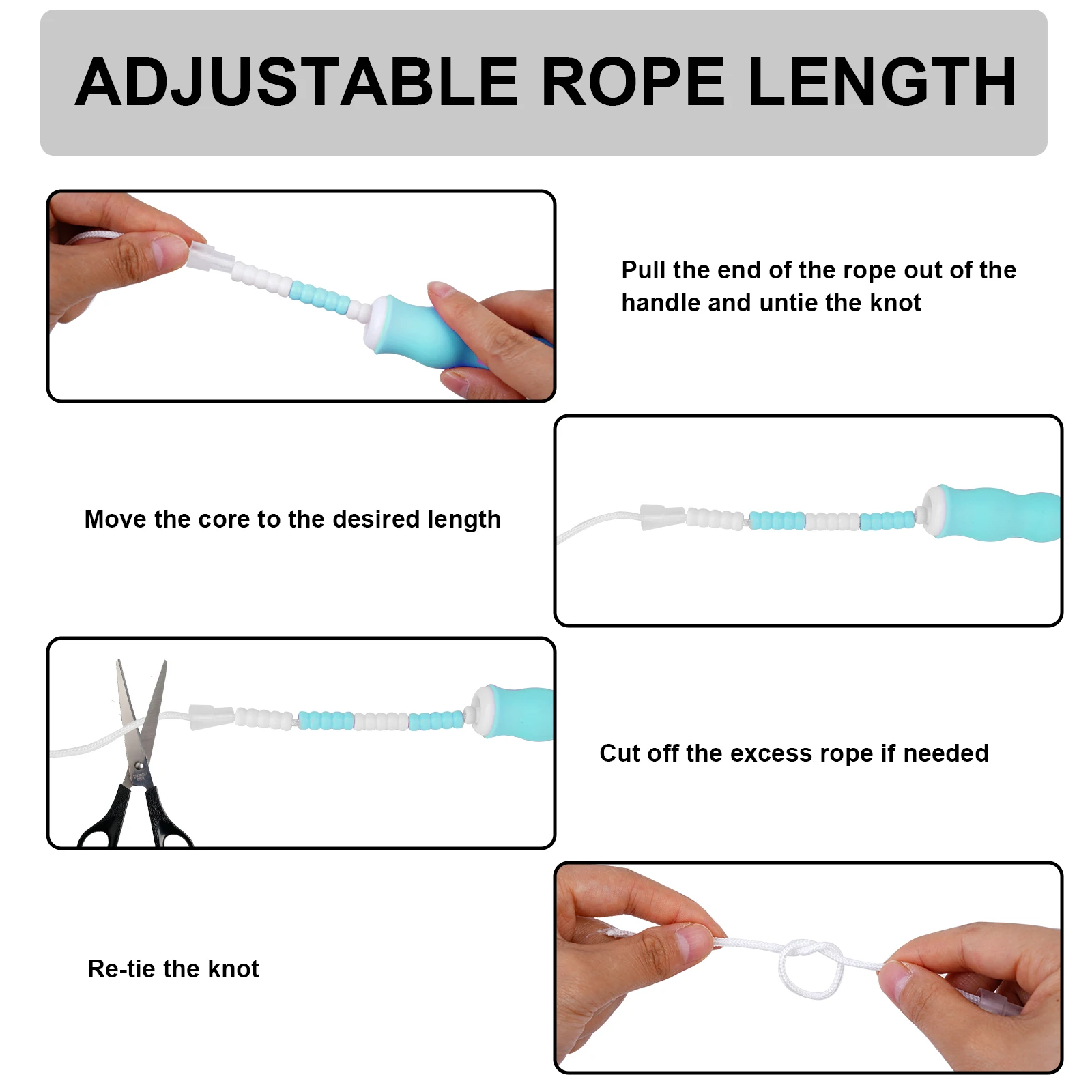 ADJUSTABLE ROPE LENGTH

Pull the end of the rope out of the handle and untie the knot

Move the core to the desired length

Cut off the excess rope if needed

Re-tie the knot