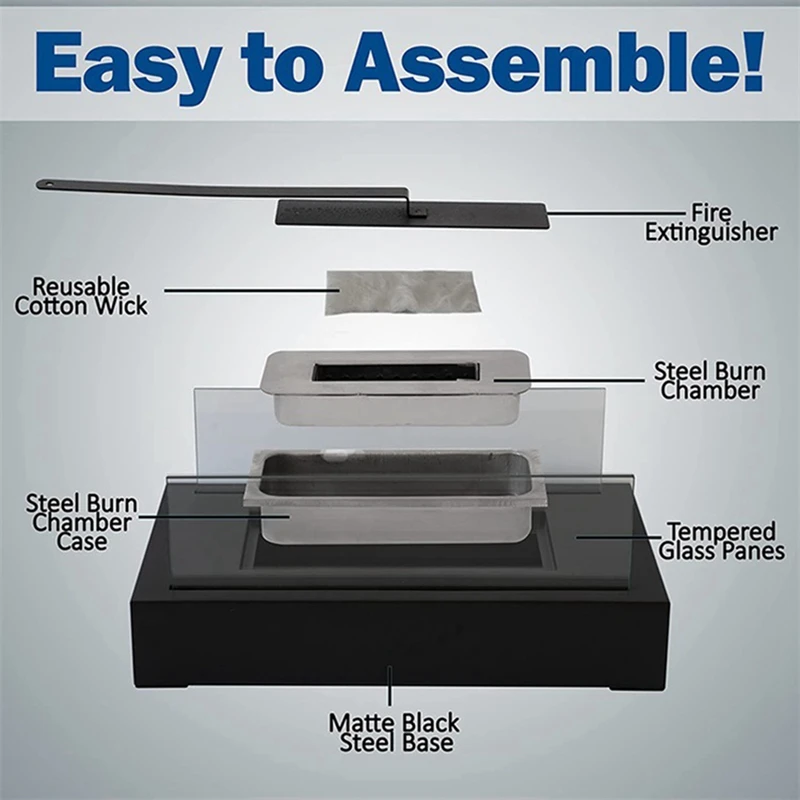 Easy to Assemble!

Fire Extinguisher

Reusable Cotton Wick

Steel Burn Chamber

Steel Burn Chamber Case

Tempered Glass Panes

Matte Black Steel Base