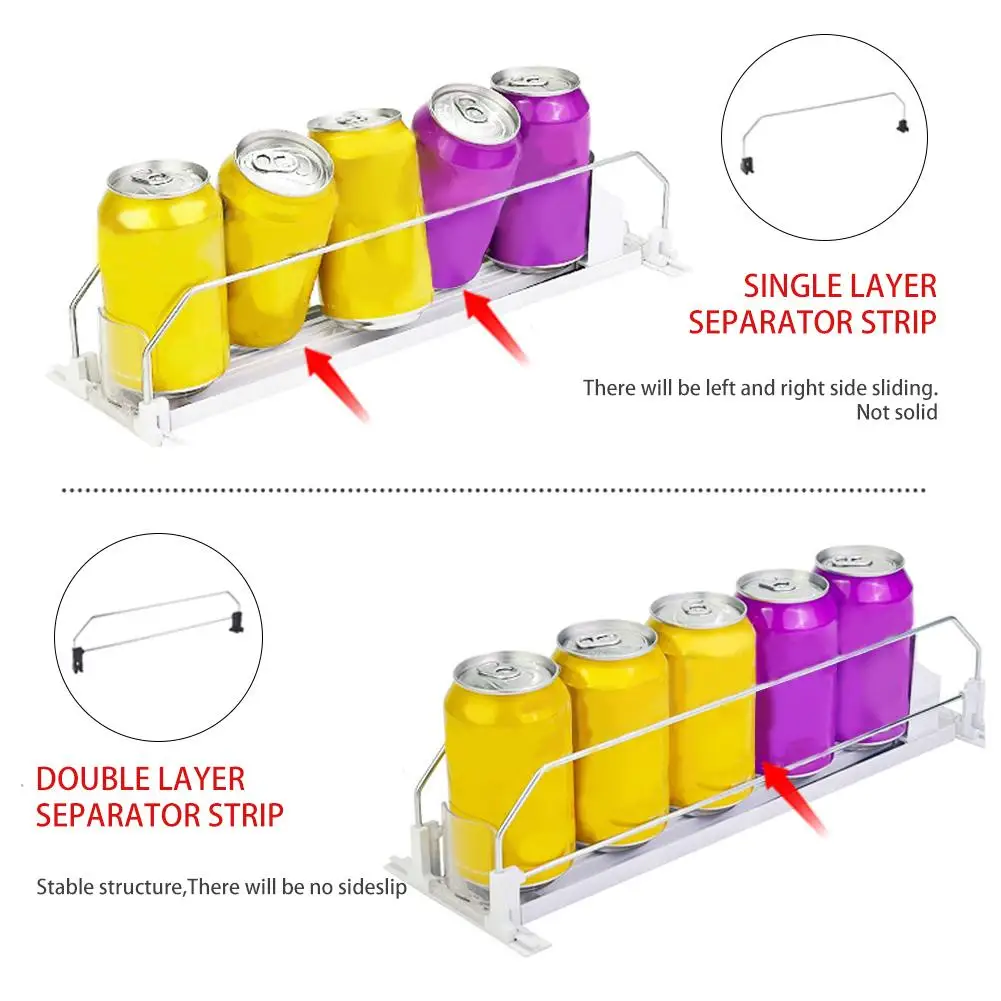 SINGLE LAYER
SEPARATOR STRIP

There will be left and right side sliding.
Not solid

DOUBLE LAYER
SEPARATOR STRIP

Stable structure,There will be no sideslip