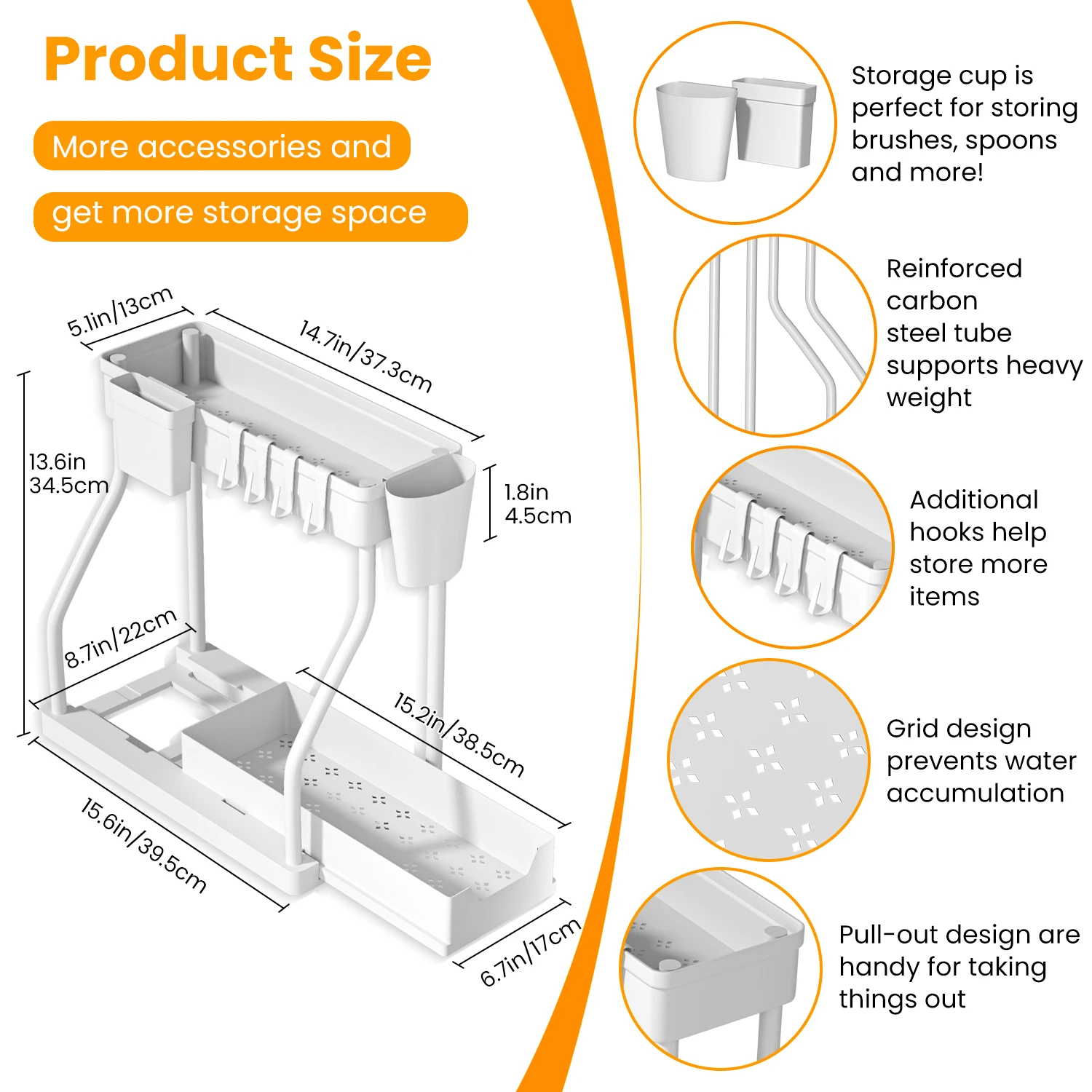 Product Size

More accessories and

get more storage space

5.1in/13cm

14.7in/37.3cm

13.6in
34.5cm

1.8in
4.5cm

8.7in/22cm

15.2in/38.5cm

15.6in/39.5cm

6.7in/17cm

Storage cup is perfect for storing brushes, spoons and more!

Reinforced carbon steel tube supports heavy weight

Additional hooks help store more items

Grid design prevents water accumulation

Pull-out design are handy for taking things out