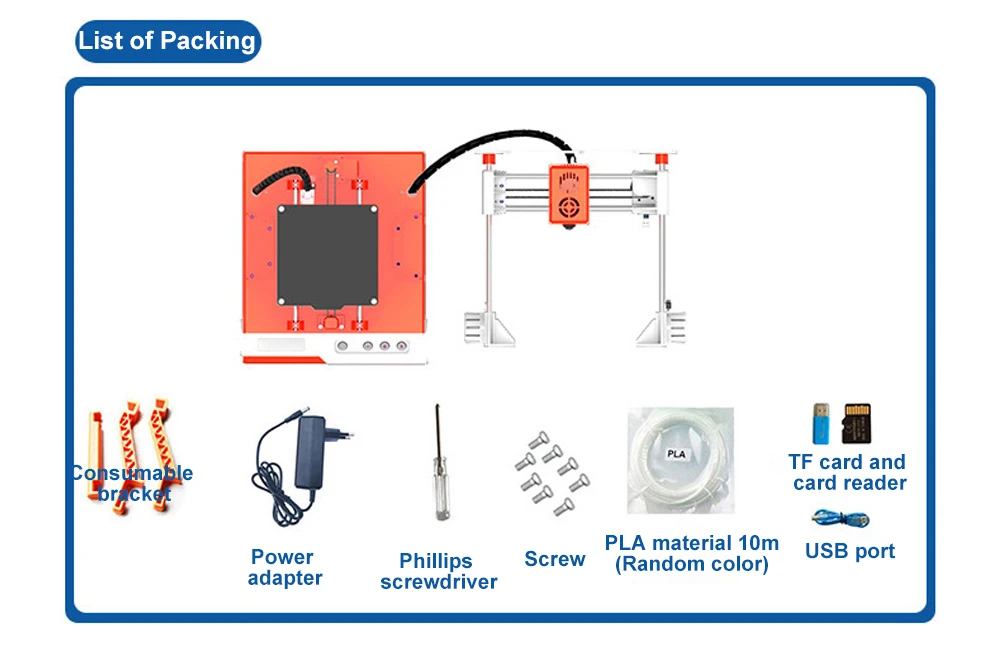 List of Packing

Consumable bracket

Power adapter

Phillips screwdriver

Screw

PLA

PLA material 10m (Random color)

TF card and card reader

USB port