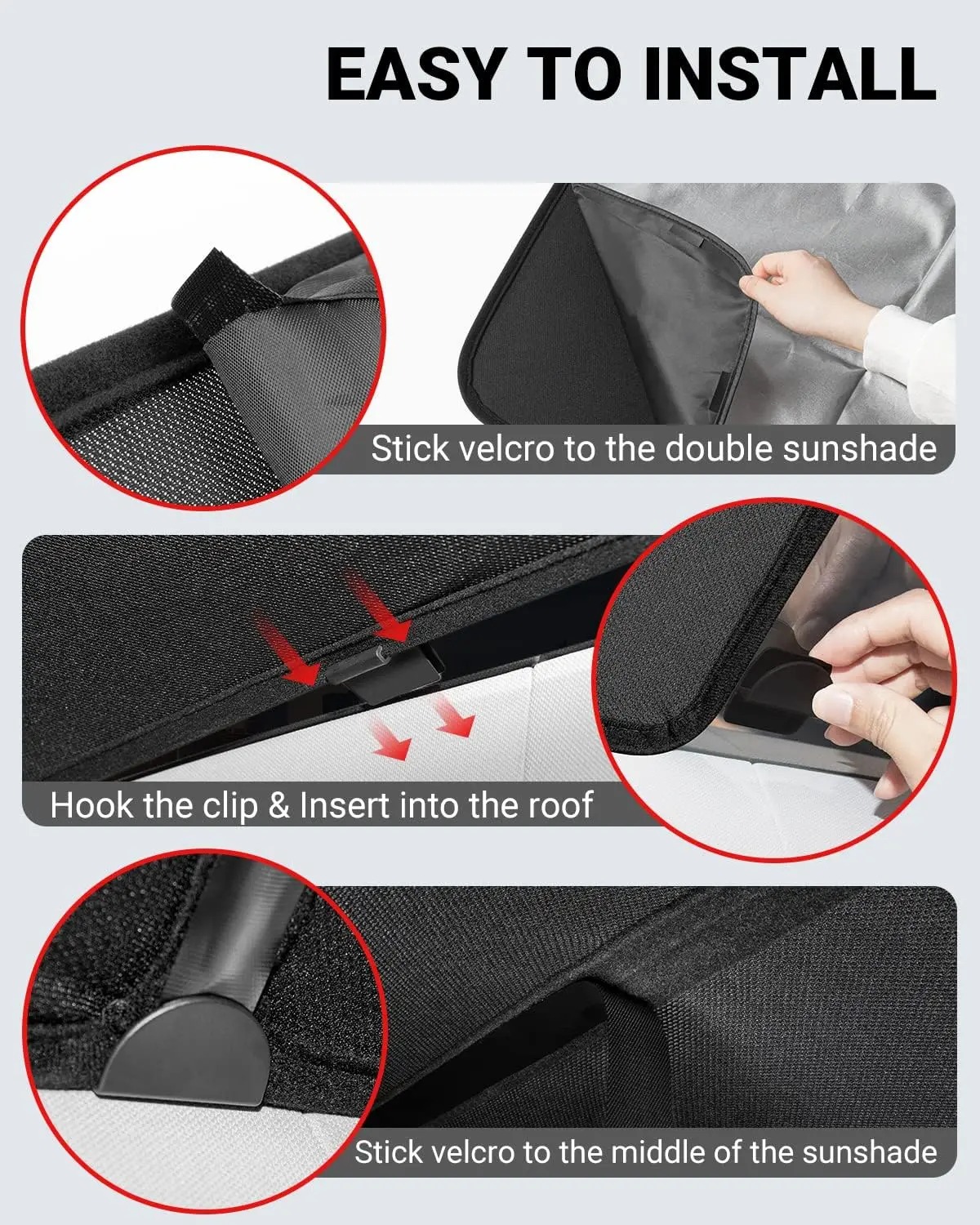 EASY TO INSTALL

Stick velcro to the double sunshade

Hook the clip & Insert into the roof

Stick velcro to the middle of the sunshade