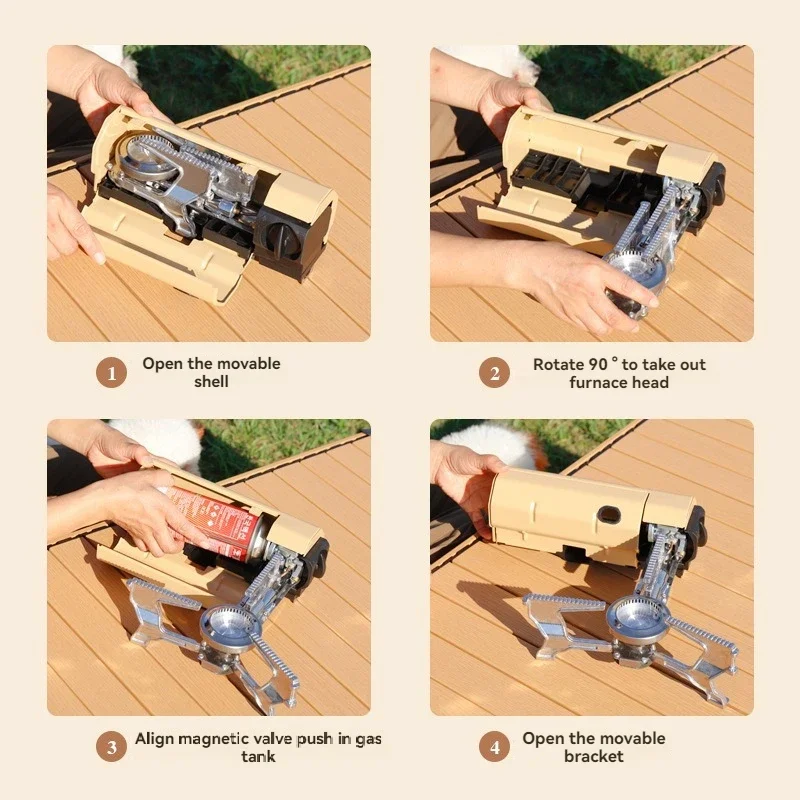 1 Open the movable shell

2 Rotate 90 ° to take out furnace head

3 Align magnetic valve push in gas tank

4 Open the movable bracket