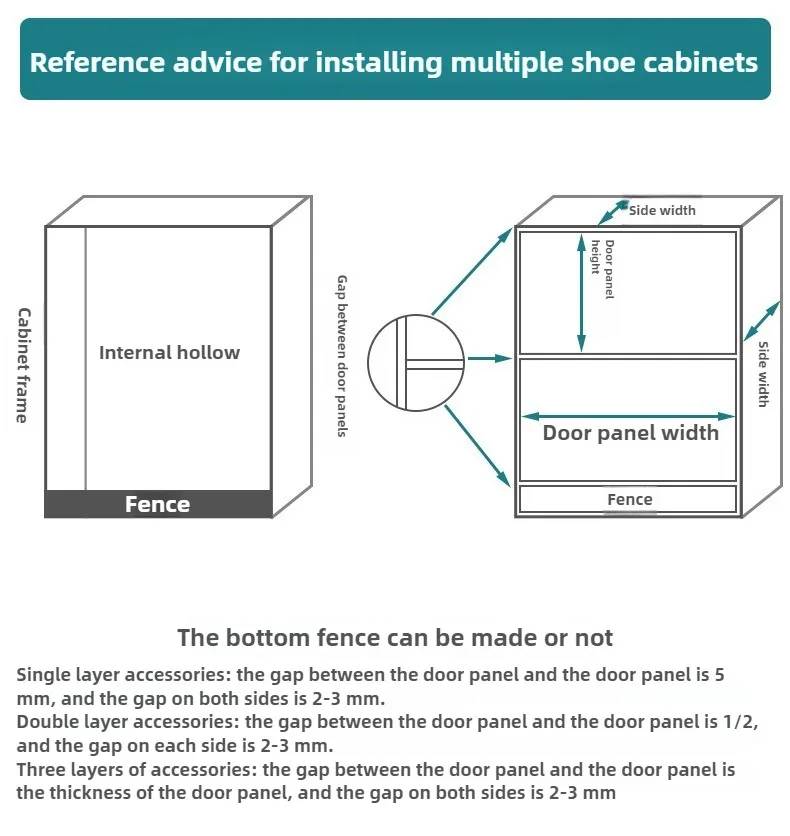 Reference advice for installing multiple shoe cabinets

Cabinet frame

Internal hollow

Fence

Gap between door panels

Side width

Door panel height

Side width

Door panel width

Fence

The bottom fence can be made or not

Single layer accessories: the gap between the door panel and the door panel is 5 mm, and the gap on both sides is 2-3 mm.
Double layer accessories: the gap between the door panel and the door panel is 1/2, and the gap on each side is 2-3 mm.
Three layers of accessories: the gap between the door panel and the door panel is the thickness of the door panel, and the gap on both sides is 2-3 mm